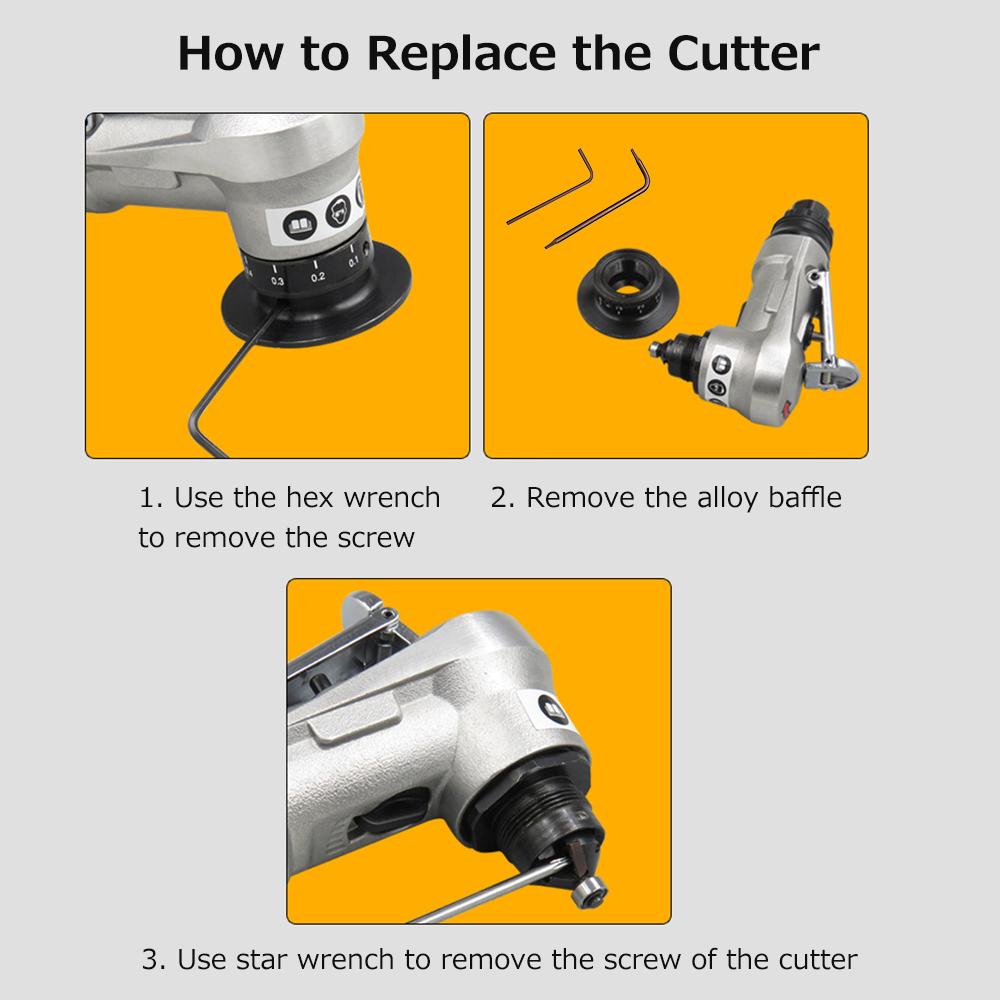 How to Replace the Cutter

0.3 0.2 0.1

1. Use the hex wrench to remove the screw

2. Remove the alloy baffle

3. Use star wrench to remove the screw of the cutter