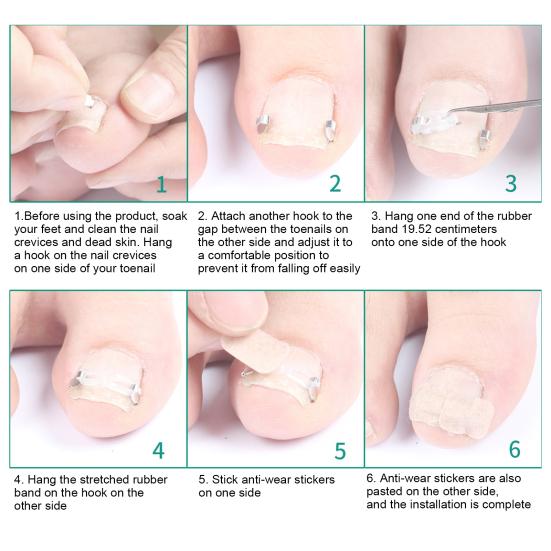 1

2

3

1.Before using the product, soak your feet and clean the nail crevices and dead skin. Hang a hook on the nail crevices on one side of your toenail

2. Attach another hook to the gap between the toenails on the other side and adjust it to a comfortable position to prevent it from falling off easily

3. Hang one end of the rubber band 19.52 centimeters onto one side of the hook

4

5

6

4. Hang the stretched rubber band on the hook on the other side

5. Stick anti-wear stickers on one side

6. Anti-wear stickers are also pasted on the other side, and the installation is complete