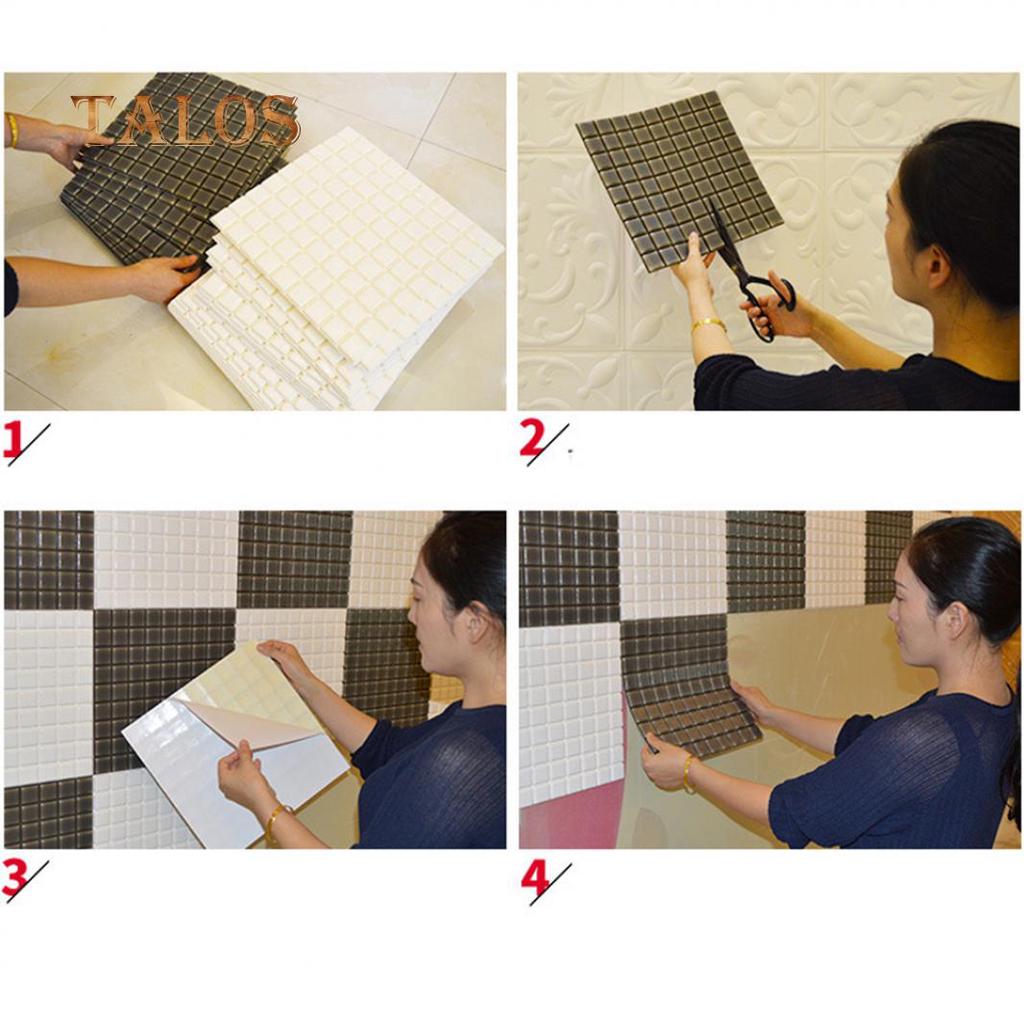 TALOS

1

2

3

4