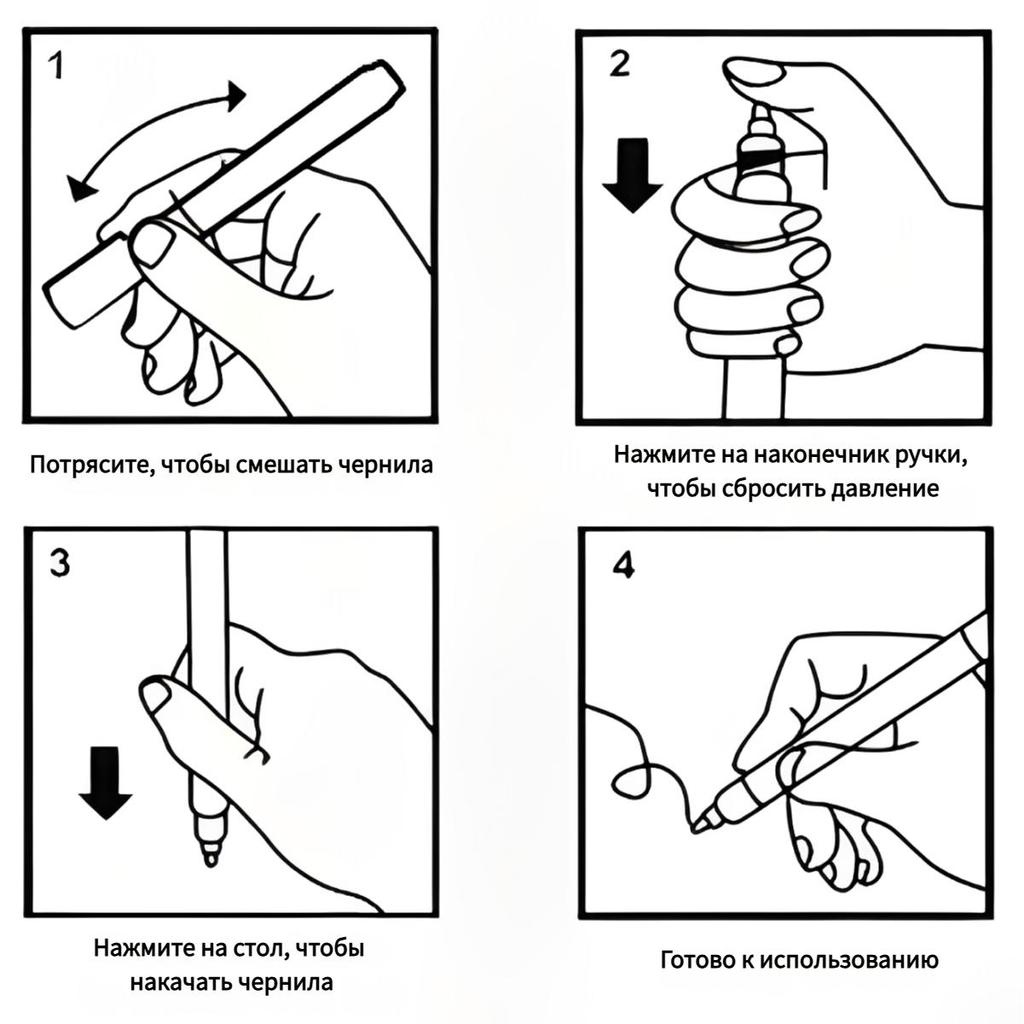 1

Потрясите, чтобы смешать чернила

2

Нажмите на наконечник ручки, чтобы сбросить давление

3

Нажмите на стол, чтобы накачать чернила

4

Готово к использованию