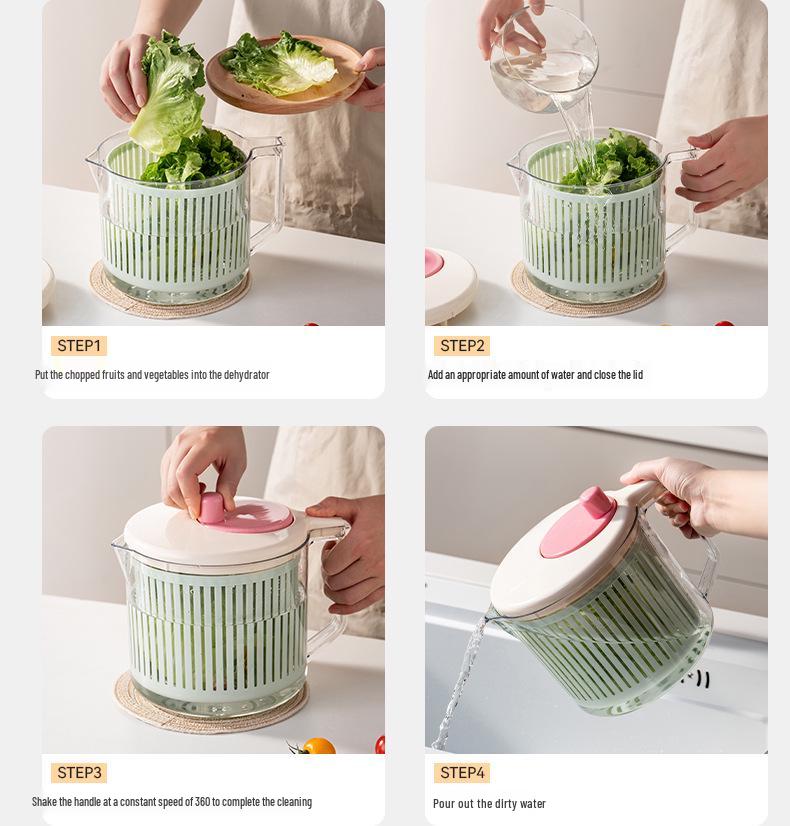 STEP1

Put the chopped fruits and vegetables into the dehydrator

STEP2

Add an appropriate amount of water and close the lid

STEP3

Shake the handle at a constant speed of 360 to complete the cleaning

STEP4

Pour out the dirty water