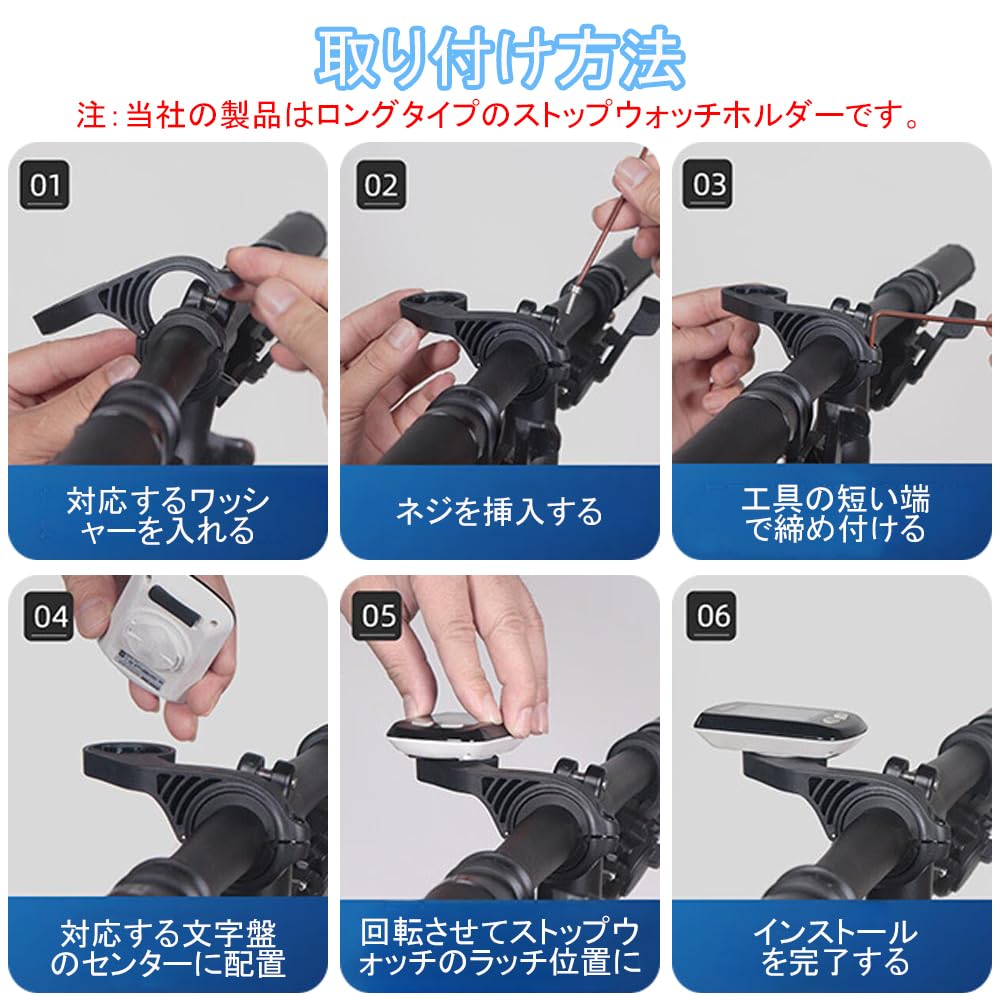 取り付け方法
注: 当社の製品はロングタイプのストップウォッチホルダーです。

01
対応するワッシャーを入れる

02
ネジを挿入する

03
工具の短い端で締め付ける

04
対応する文字盤のセンターに配置

05
回転させてストップウォッチのラッチ位置に

06
インストールを完了する