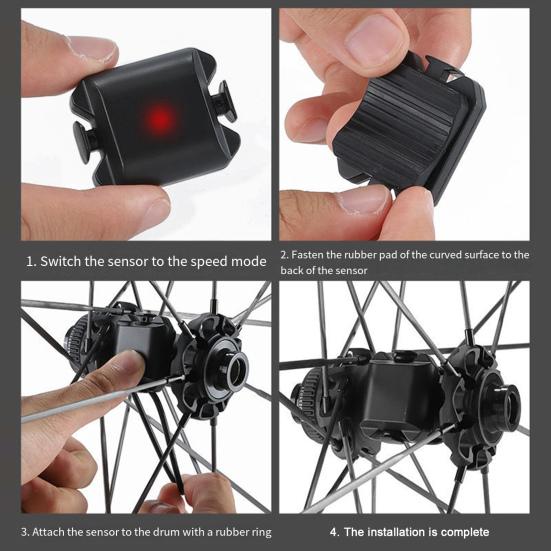 1. Switch the sensor to the speed mode

2. Fasten the rubber pad of the curved surface to the back of the sensor

3. Attach the sensor to the drum with a rubber ring

4. The installation is complete