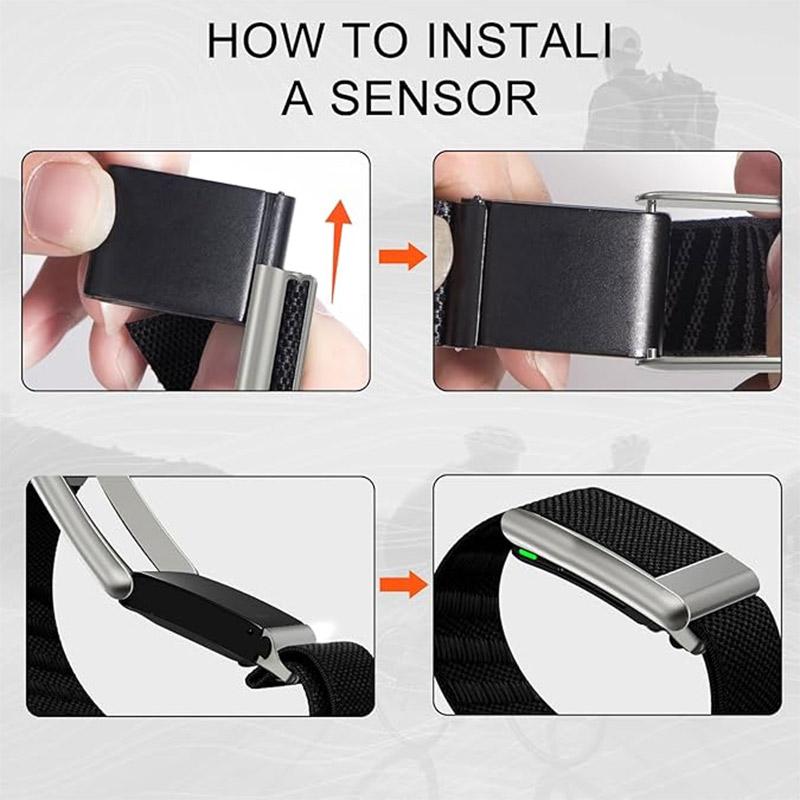 HOW TO INSTALI
A SENSOR