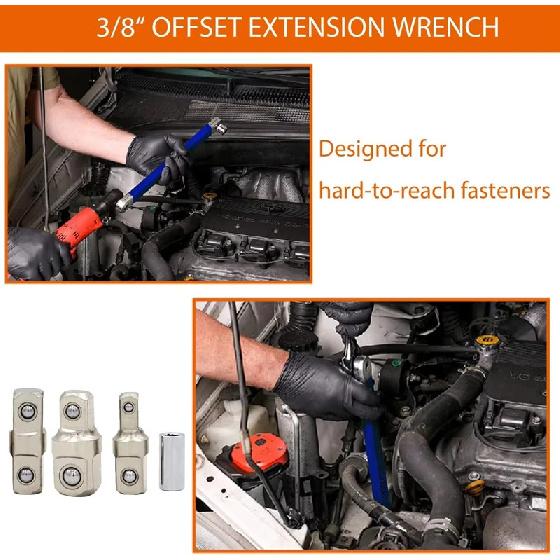 3/8" OFFSET EXTENSION WRENCH

Designed for hard-to-reach fasteners