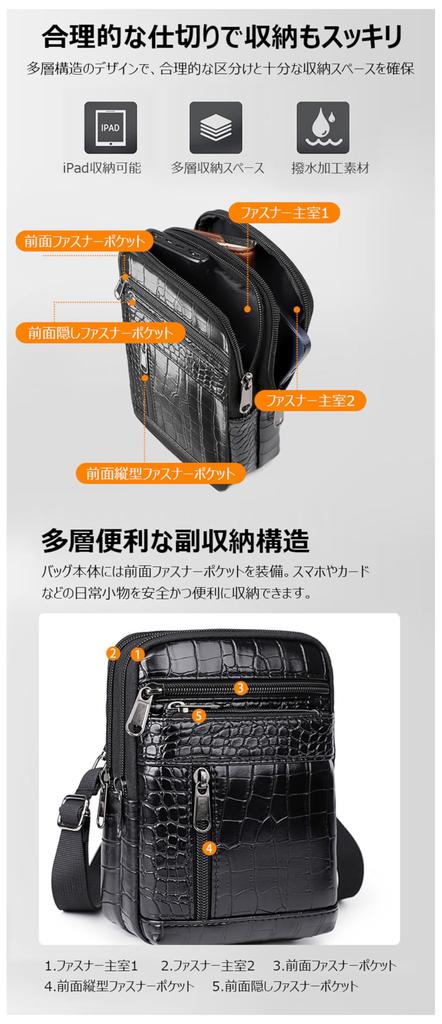 合理的な仕切りで収納もスッキリ

多層構造のデザインで、合理的な区分けと十分な収納スペースを確保

IPAD

iPad収納可能

多層収納スペース

撥水加工素材

ファスナー主室1

前面ファスナーポケット

前面隠しファスナーポケット

ファスナー主室2

前面縦型ファスナーポケット

多層便利な副収納構造

バッグ本体には前面ファスナーポケットを装備。スマホやカードなどの日常小物を安全かつ便利に収納できます。

2 1 3 5 4

1.ファスナー主室1　2.ファスナー主室2　3.前面ファスナーポケット
4.前面縦型ファスナーポケット　5.前面隠しファスナーポケット