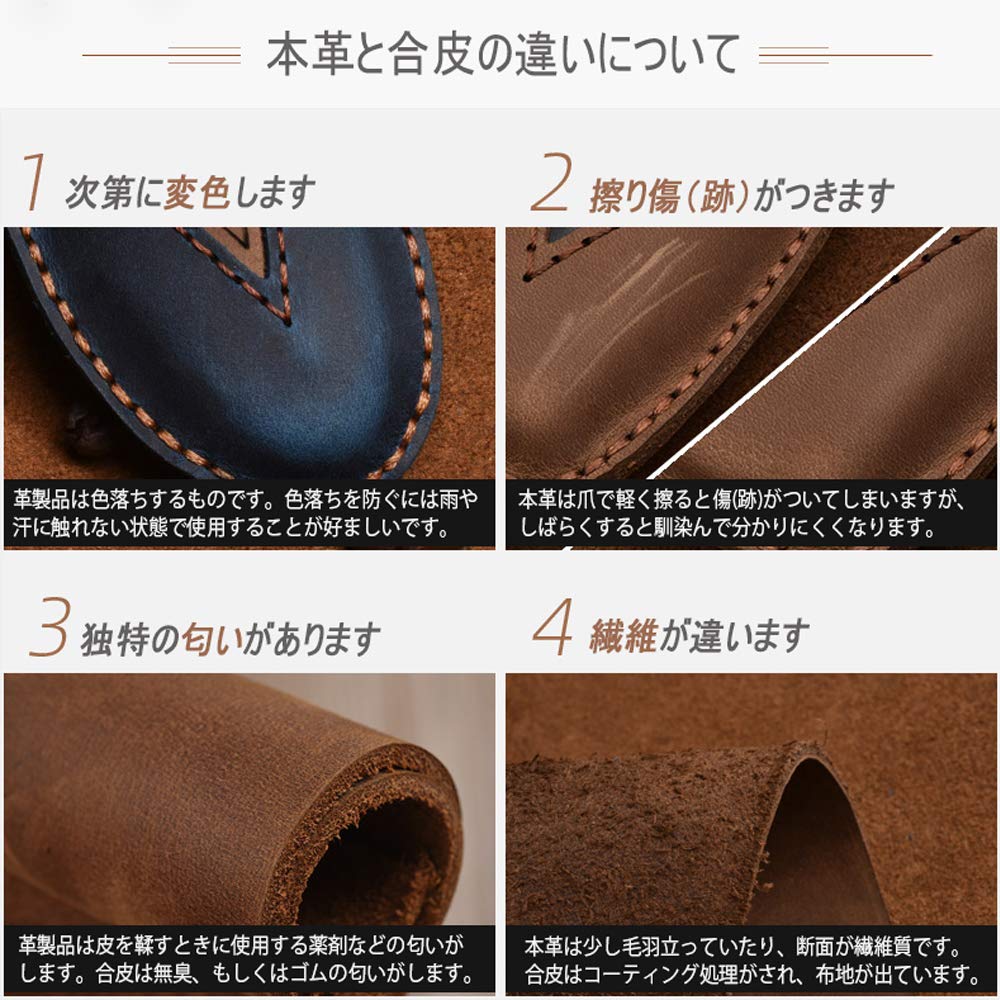 本革と合皮の違いについて

1 次第に変色します

革製品は色落ちするものです。色落ちを防ぐには雨や汗に触れない状態で使用することが好ましいです。

2 擦り傷（跡）がつきます

本革は爪で軽く擦ると傷(跡)がついてしまいますが、しばらくすると馴染んで分かりにくくなります。

3 独特の匂いがあります

革製品は皮を鞣すときに使用する薬剤などの匂いがします。合皮は無臭、もしくはゴムの匂いがします。

4 繊維が違います

本革は少し毛羽立っていたり、断面が繊維質です。合皮はコーティング処理がされ、布地が出ています。