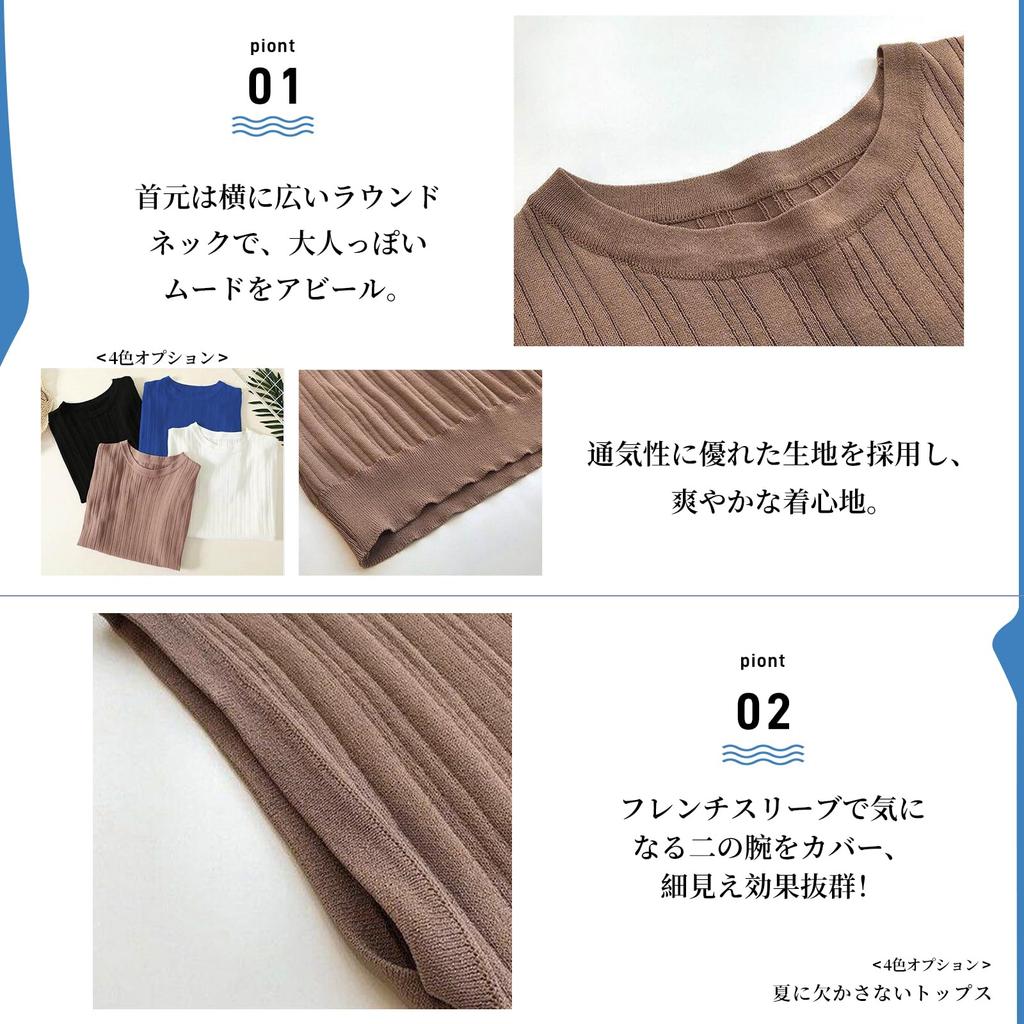 piont
01

首元は横に広いラウンドネックで、大人っぽいムードをアピール。

<4色オプション>

通気性に優れた生地を採用し、爽やかな着心地。

piont
02

フレンチスリーブで気になる二の腕をカバー、細見え効果抜群!

<4色オプション>
夏に欠かさないトップス