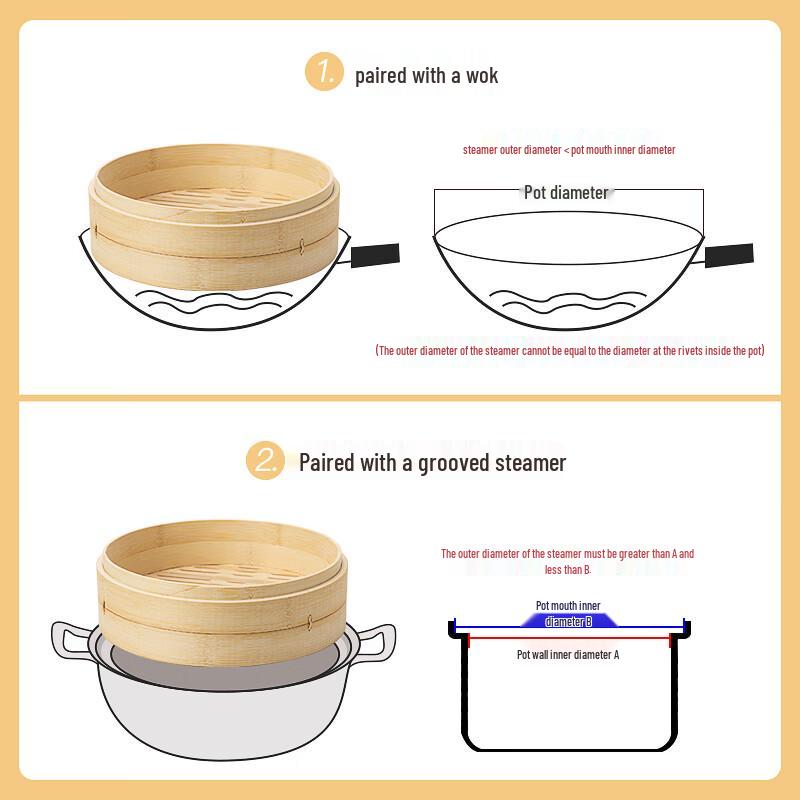 1. paired with a wok

steamer outer diameter < pot mouth inner diameter

Pot diameter

(The outer diameter of the steamer cannot be equal to the diameter at the rivets inside the pot)

2. Paired with a grooved steamer

The outer diameter of the steamer must be greater than A and less than B.

Pot mouth inner diameter B

Pot wall inner diameter A