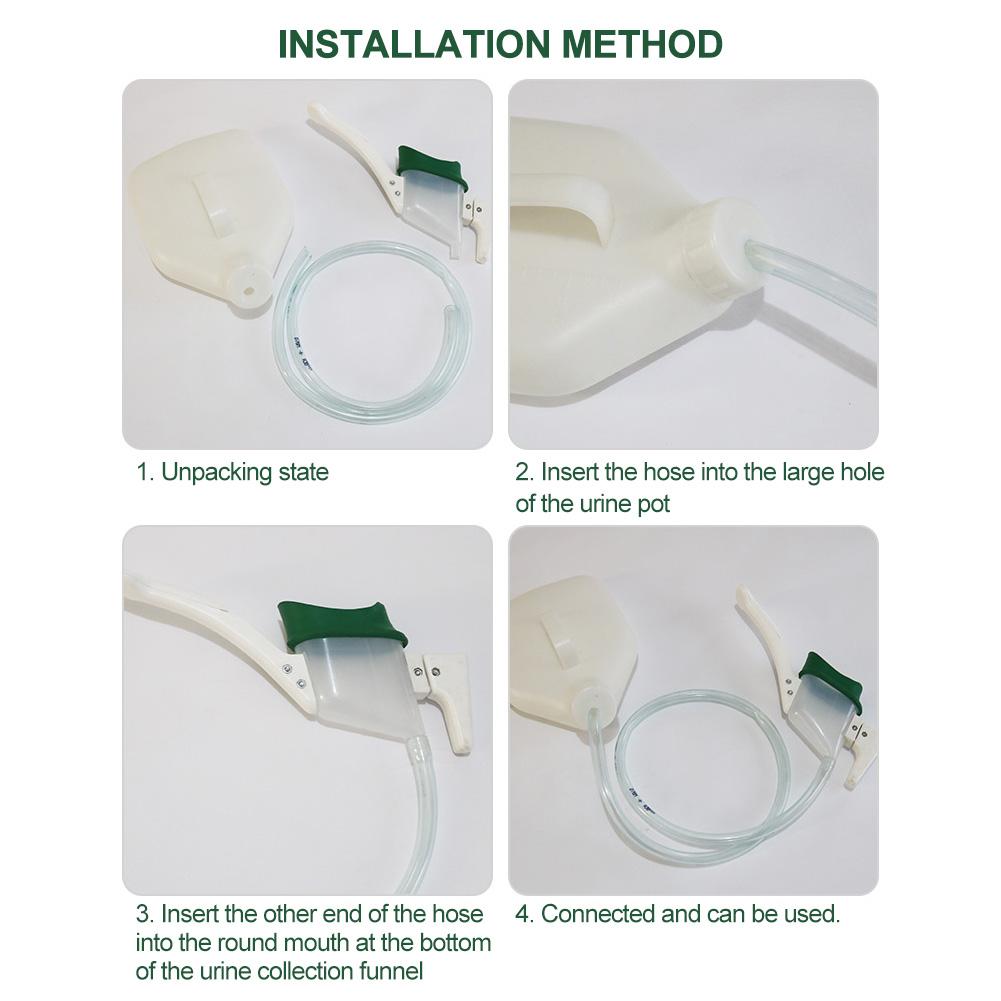 INSTALLATION METHOD

1. Unpacking state

2. Insert the hose into the large hole of the urine pot

3. Insert the other end of the hose into the round mouth at the bottom of the urine collection funnel

4. Connected and can be used.