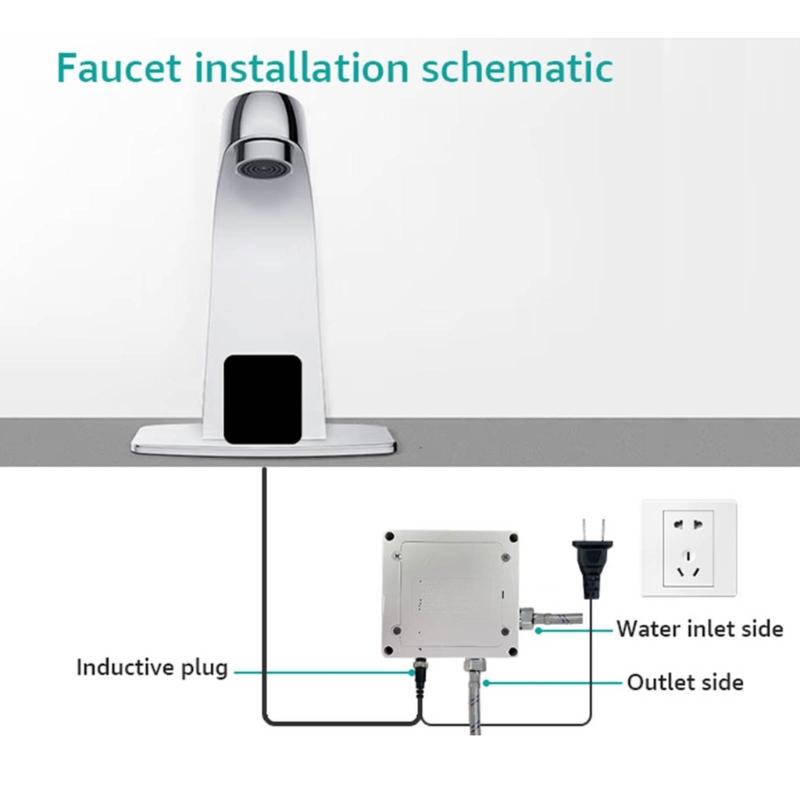 Faucet installation schematic

Water inlet side

Inductive plug

Outlet side