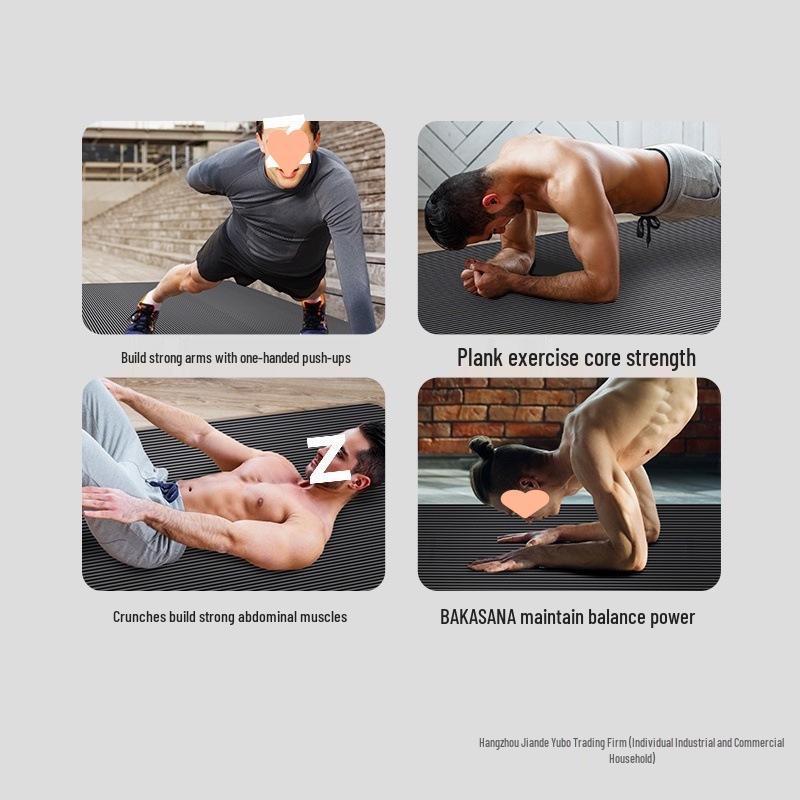 Build strong arms with one-handed push-ups

Plank exercise core strength

Crunches build strong abdominal muscles

BAKASANA maintain balance power

Hangzhou Jiande Yubo Trading Firm (Individual Industrial and Commercial Household)