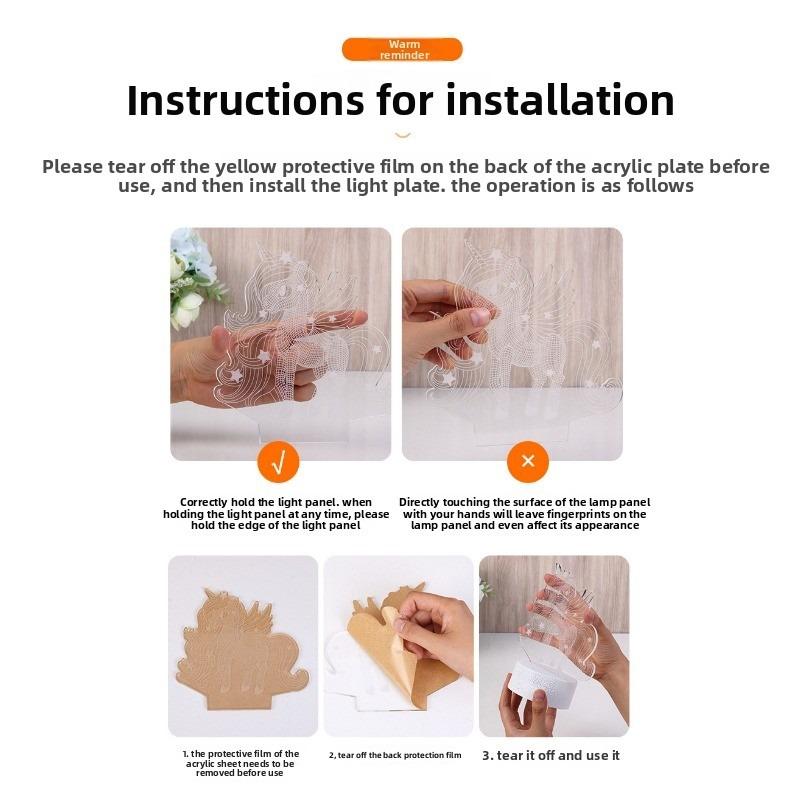 Warm reminder

Instructions for installation

Please tear off the yellow protective film on the back of the acrylic plate before use, and then install the light plate. the operation is as follows

√

×

Correctly hold the light panel. when holding the light panel at any time, please hold the edge of the light panel

Directly touching the surface of the lamp panel with your hands will leave fingerprints on the lamp panel and even affect its appearance

1. the protective film of the acrylic sheet needs to be removed before use

2, tear off the back protection film

3. tear it off and use it