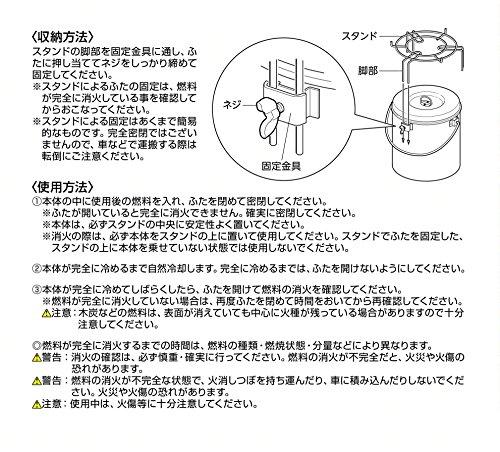 〈収納方法〉
スタンドの脚部を固定金具に通し、ふたに押し当ててネジをしっかり締めて固定してください。
※スタンドによるふたの固定は、燃料が完全に消火している事を確認してからおこなってください。
※スタンドによる固定はあくまで簡易的なものです。完全密閉ではございませんので、車などで運搬する際は転倒にご注意ください。

スタンド
脚部
ネジ
固定金具

〈使用方法〉
①本体の中に使用後の燃料を入れ、ふたを閉めて密閉してください。
※ふたが開いていると完全に消火できません。確実に密閉してください。
※本体は、必ずスタンドの中央に安定性よく置いてください。
※消火の際は、必ず本体をスタンドの上に置いて使用してください。スタンドでふたを固定した、スタンドの上に本体を乗せていない状態では使用しないでください。

②本体が完全に冷めるまで自然冷却します。完全に冷めるまでは、ふたを開けないようにしてください。

③本体が完全に冷めてしばらくしたら、ふたを開けて燃料の消火を確認してください。
※燃料が完全に消火していない場合は、再度ふたを閉めて時間をおいてから再確認してください。
注意：木炭などの燃料は、表面が消えていても中心に火種が残っている場合がありますので十分注意してください。

◎燃料が完全に消火するまでの時間は、燃料の種類・燃焼状態・分量などにより異なります。
警告：消火の確認は、必ず慎重・確実に行ってください。燃料の消火が不完全だと、火災や火傷の恐れがあります。
警告：燃料の消火が不完全な状態で、火消しつぼを持ち運んだり、車に積み込んだりしないでください。火災や火傷の恐れがあります。
注意：使用中は、火傷等に十分注意してください。