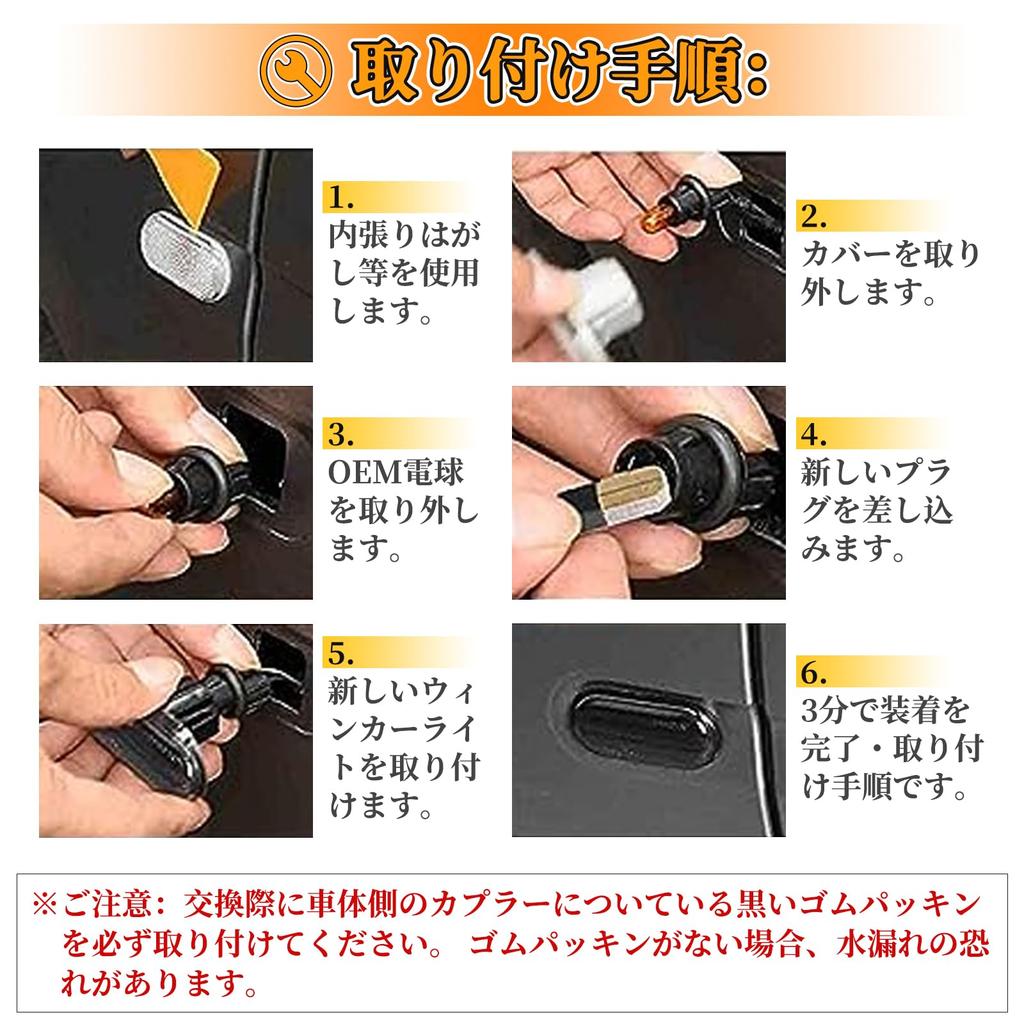 取り付け手順:

1.
内張りはがし等を使用します。

2.
カバーを取り外します。

3.
OEM電球を取り外します。

4.
新しいプラグを差し込みます。

5.
新しいウィンカーライトを取り付けます。

6.
3分で装着を完了・取り付け手順です。

※ご注意：交換際に車体側のカプラーについている黒いゴムパッキンを必ず取り付けてください。 ゴムパッキンがない場合、水漏れの恐れがあります。