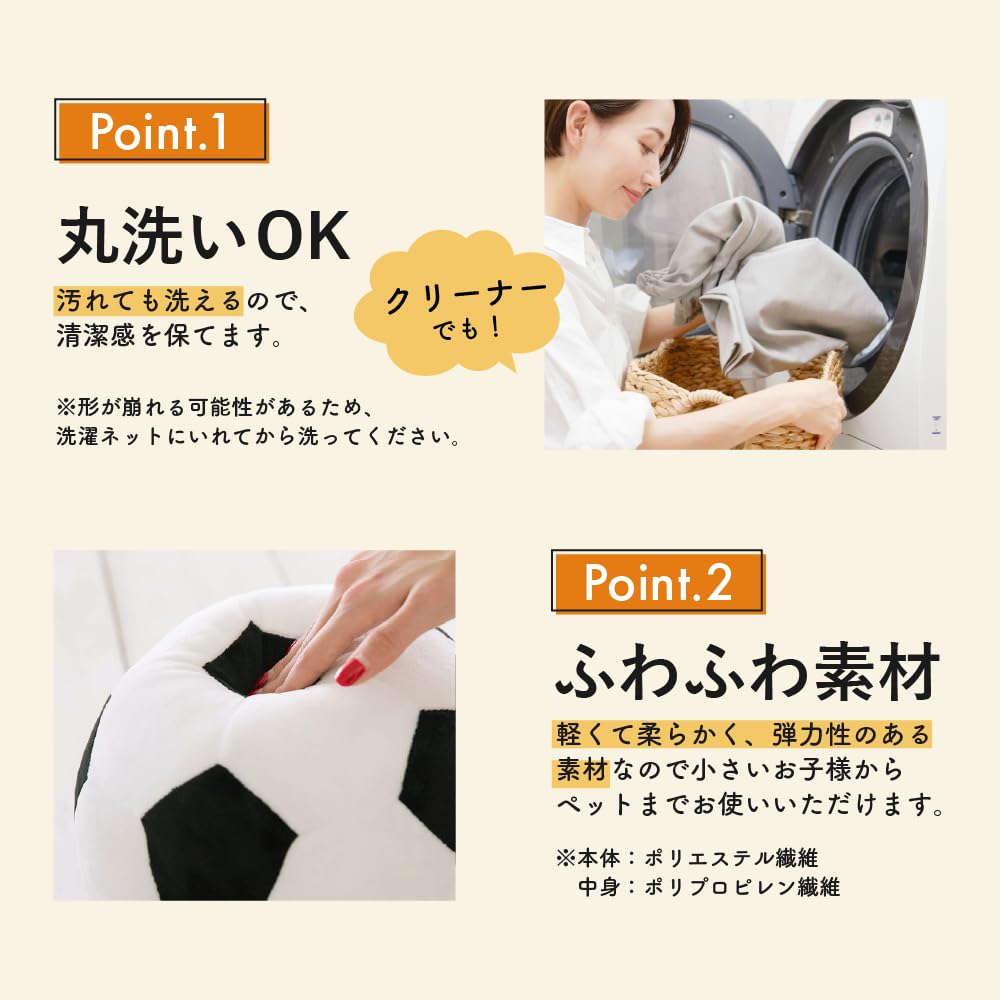 Point.1

丸洗いOK

汚れても洗えるので、清潔感を保てます。

クリーナーでも！

※形が崩れる可能性があるため、洗濯ネットにいれてから洗ってください。

Point.2

ふわふわ素材

軽くて柔らかく、弾力性のある素材なので小さいお子様からペットまでお使いいただけます。

※本体：ポリエステル繊維
中身：ポリプロピレン繊維