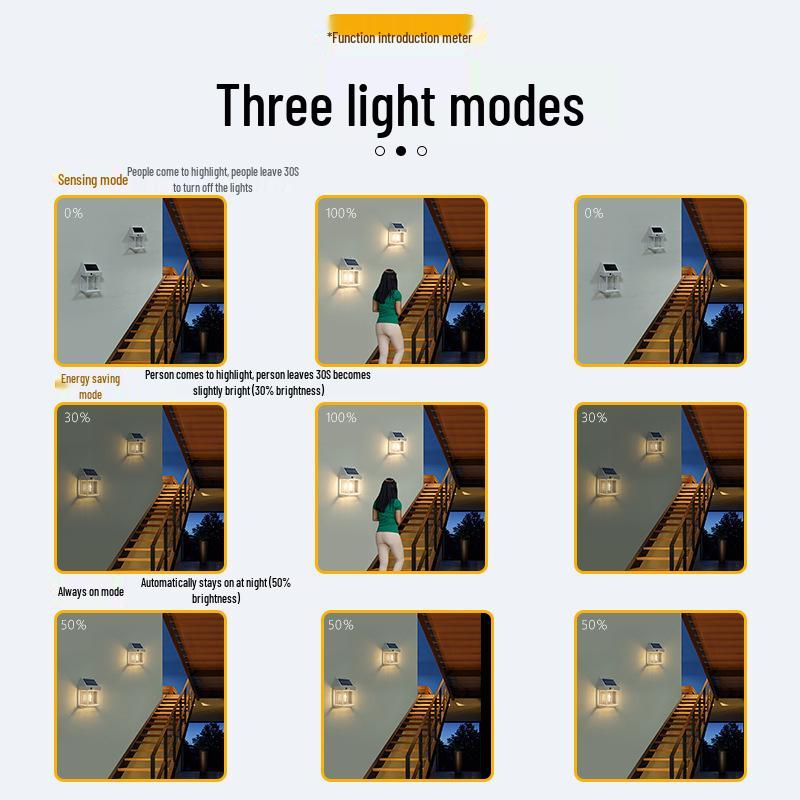 *Function introduction meter

Three light modes

Sensing mode People come to highlight, people leave 30S to turn off the lights

0%

100%

0%

Energy saving mode Person comes to highlight, person leaves 30S becomes slightly bright (30% brightness)

30%

100%

30%

Always on mode Automatically stays on at night (50% brightness)

50%

50%

50%