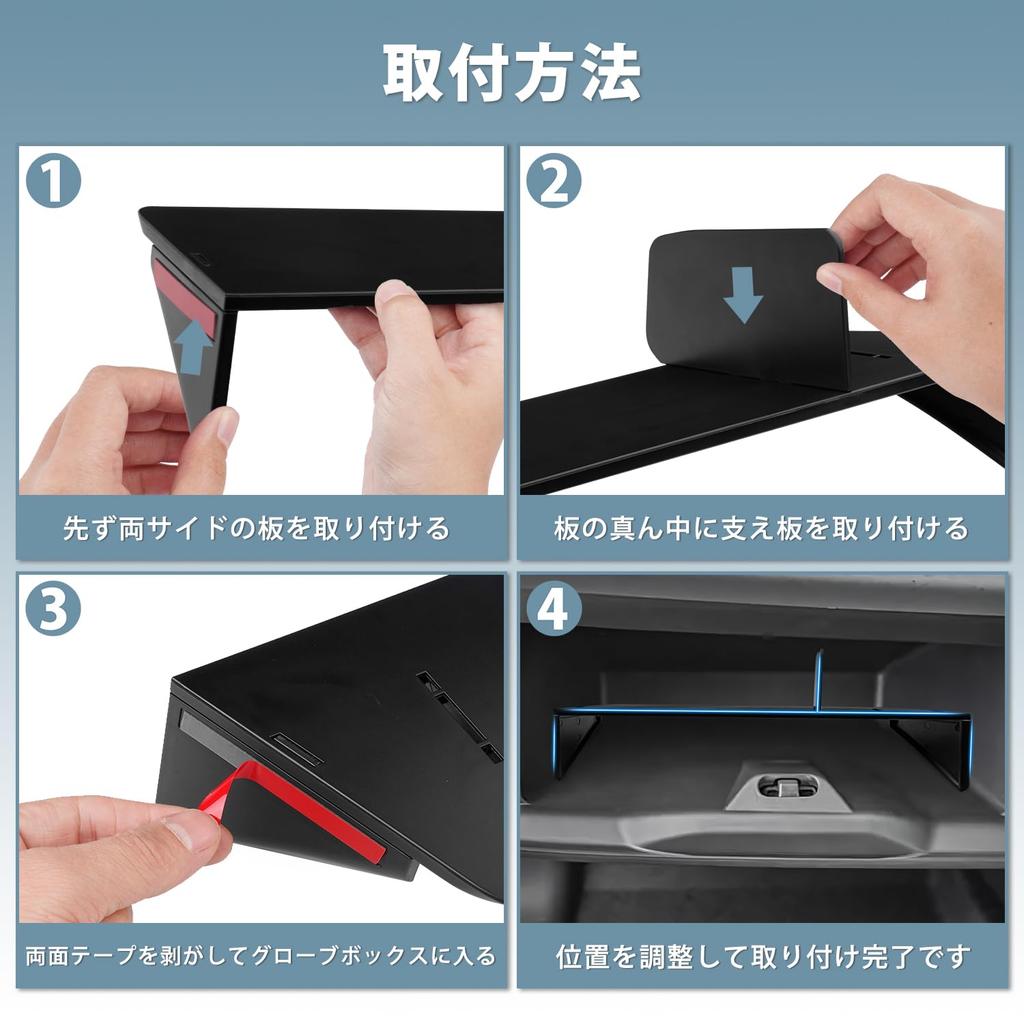 取付方法

1

先ず両サイドの板を取り付ける

2

板の真ん中に支え板を取り付ける

3

両面テープを剥がしてグローブボックスに入る

4

位置を調整して取り付け完了です