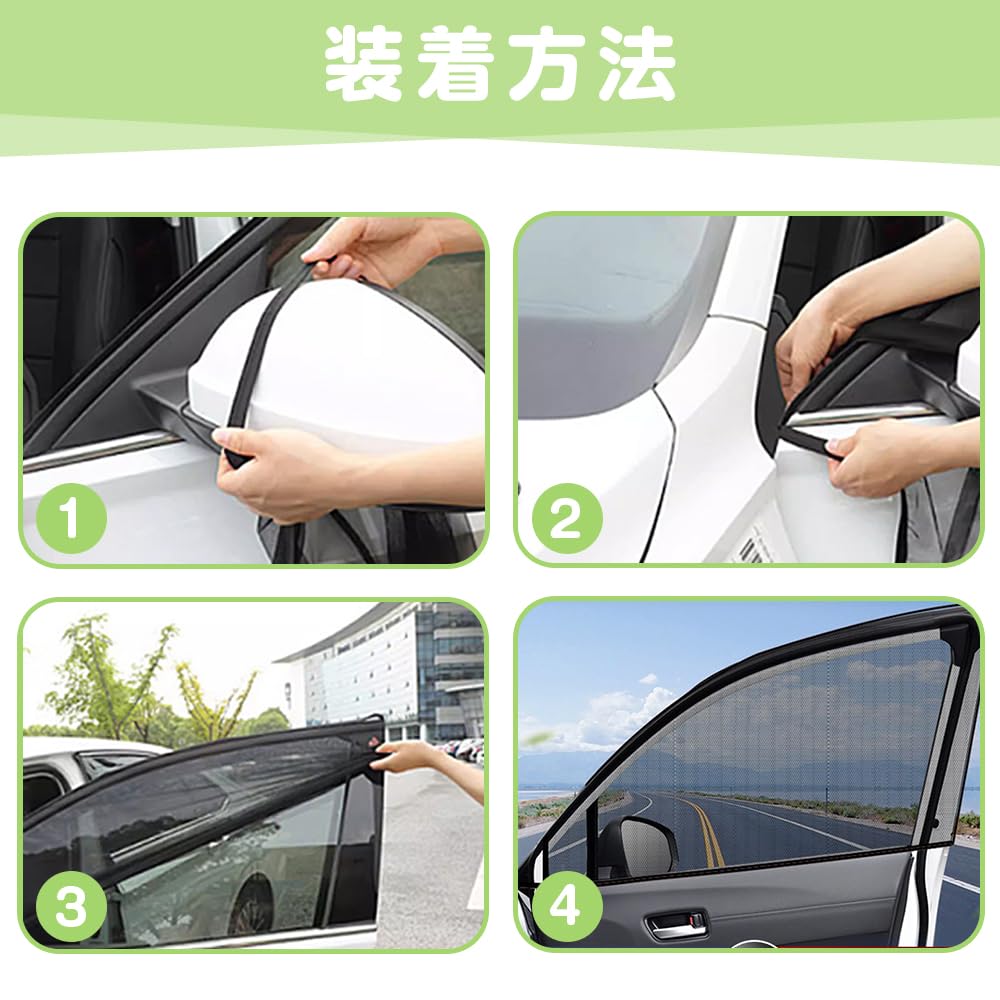 装着方法

1

2

3

4