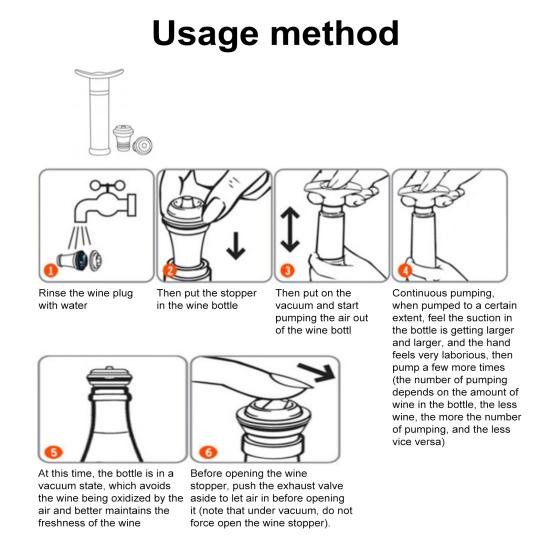 Usage method

1
Rinse the wine plug with water

2
Then put the stopper in the wine bottle

3
Then put on the vacuum and start pumping the air out of the wine bottl

4
Continuous pumping, when pumped to a certain extent, feel the suction in the bottle is getting larger and larger, and the hand feels very laborious, then pump a few more times (the number of pumping depends on the amount of wine in the bottle, the less wine, the more the number of pumping, and the less vice versa)

5
At this time, the bottle is in a vacuum state, which avoids the wine being oxidized by the air and better maintains the freshness of the wine

6
Before opening the wine stopper, push the exhaust valve aside to let air in before opening it (note that under vacuum, do not force open the wine stopper).