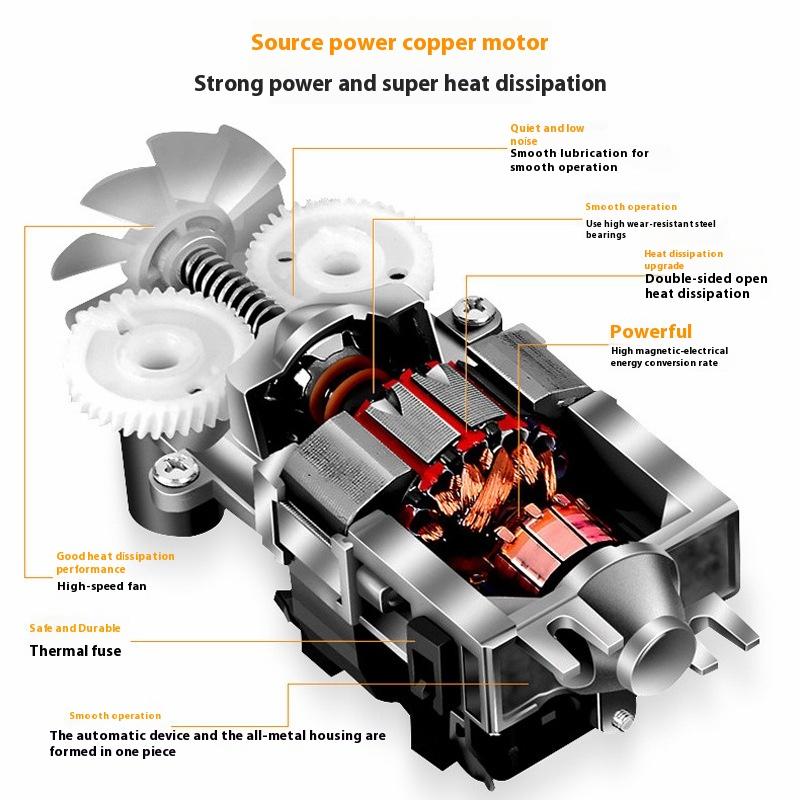 Source power copper motor

Strong power and super heat dissipation

Quiet and low noise
Smooth lubrication for smooth operation

Smooth operation
Use high wear-resistant steel bearings

Heat dissipation upgrade
Double-sided open heat dissipation

Powerful
High magnetic-electrical energy conversion rate

Good heat dissipation performance
High-speed fan

Safe and Durable
Thermal fuse

Smooth operation
The automatic device and the all-metal housing are formed in one piece