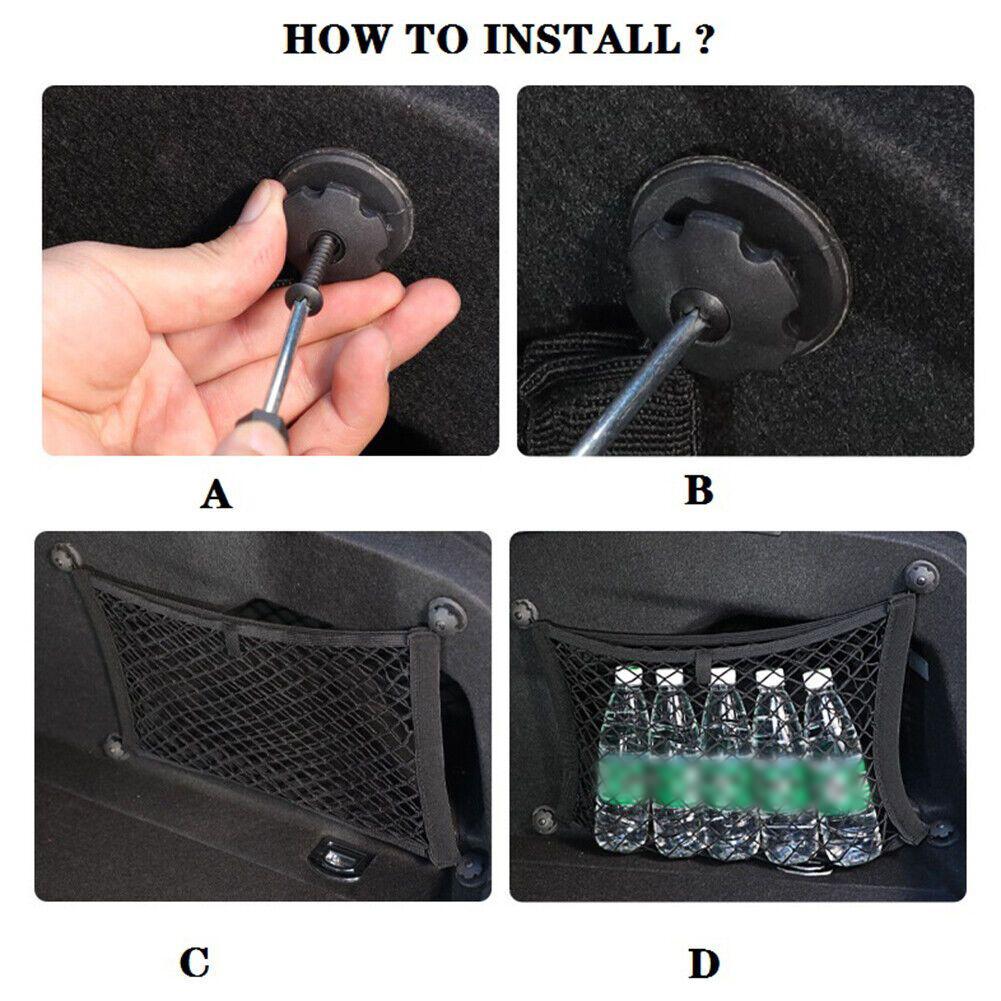 HOW TO INSTALL ?

A

B

C

D