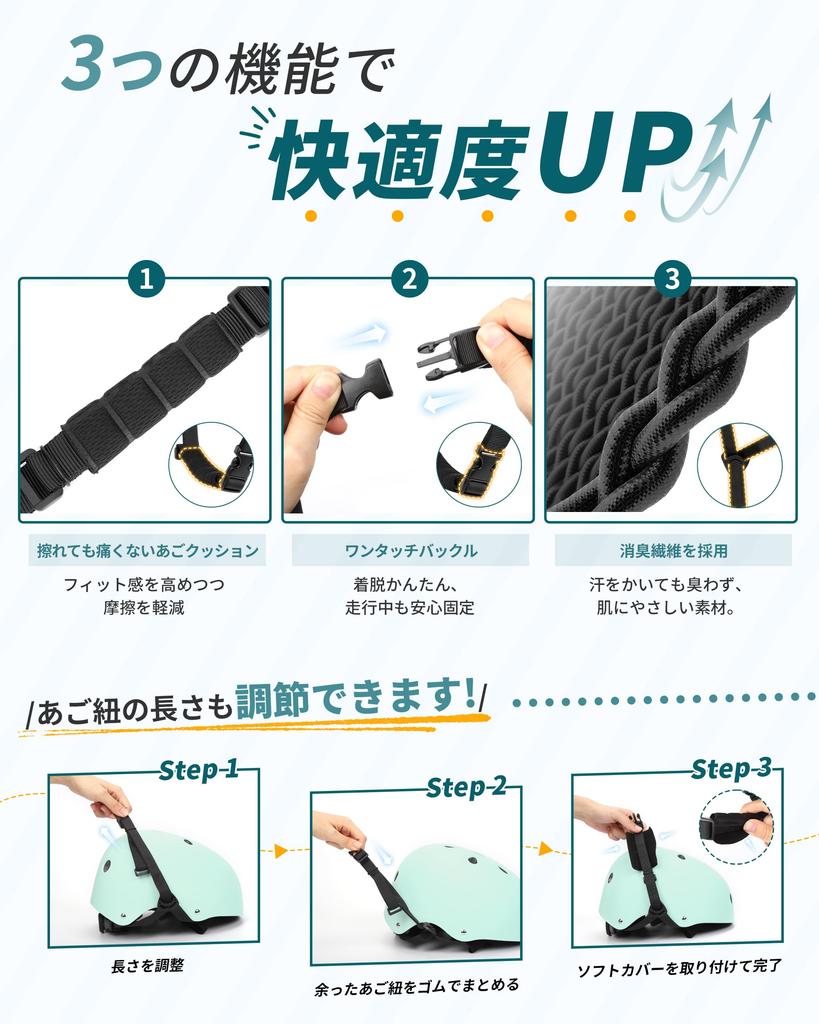 3つの機能で
快適度UP

1
擦れても痛くないあごクッション
フィット感を高めつつ
摩擦を軽減

2
ワンタッチバックル
着脱かんたん、
走行中も安心固定

3
消臭繊維を採用
汗をかいても臭わず、
肌にやさしい素材。

/あご紐の長さも調節できます!/

Step-1
長さを調整

Step-2
余ったあご紐をゴムでまとめる

Step-3
ソフトカバーを取り付けて完了