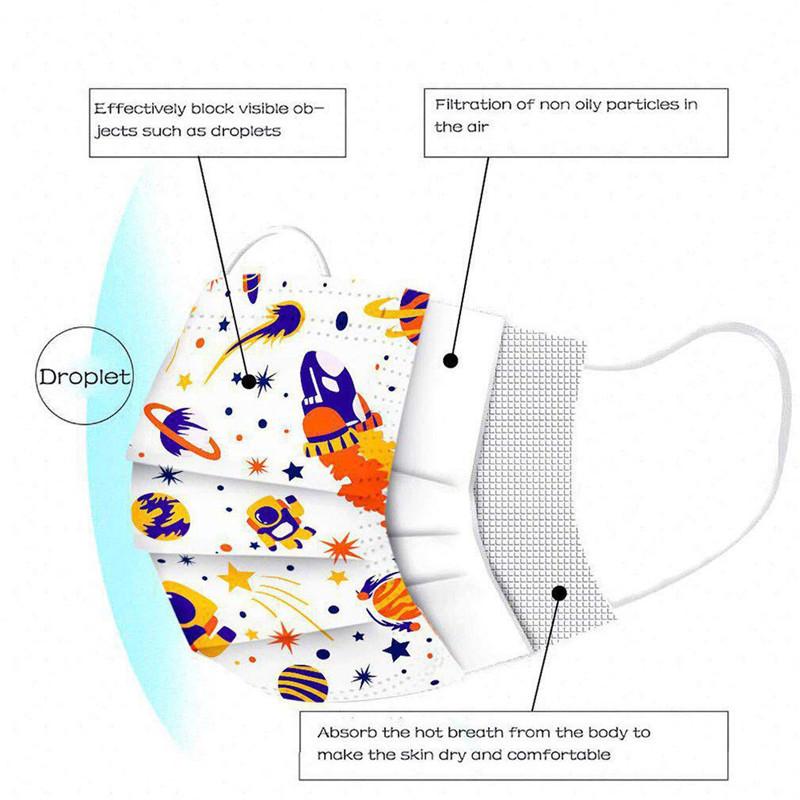 Effectively block visible objects such as droplets

Filtration of non oily particles in the air

Droplet

Absorb the hot breath from the body to make the skin dry and comfortable