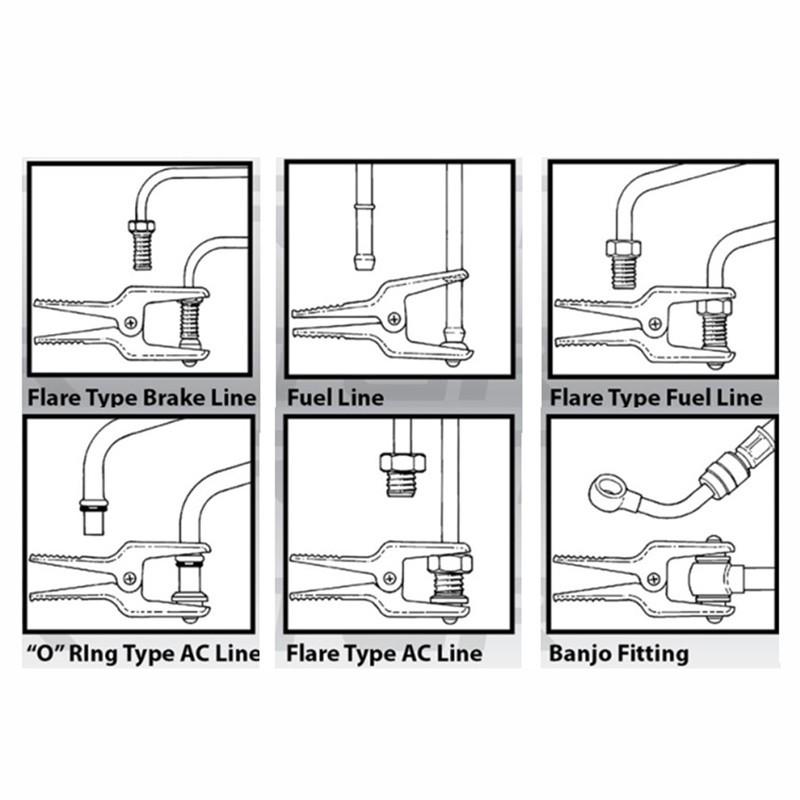 Flare Type Brake Line

Fuel Line

Flare Type Fuel Line

"O" RIng Type AC Line

Flare Type AC Line

Banjo Fitting