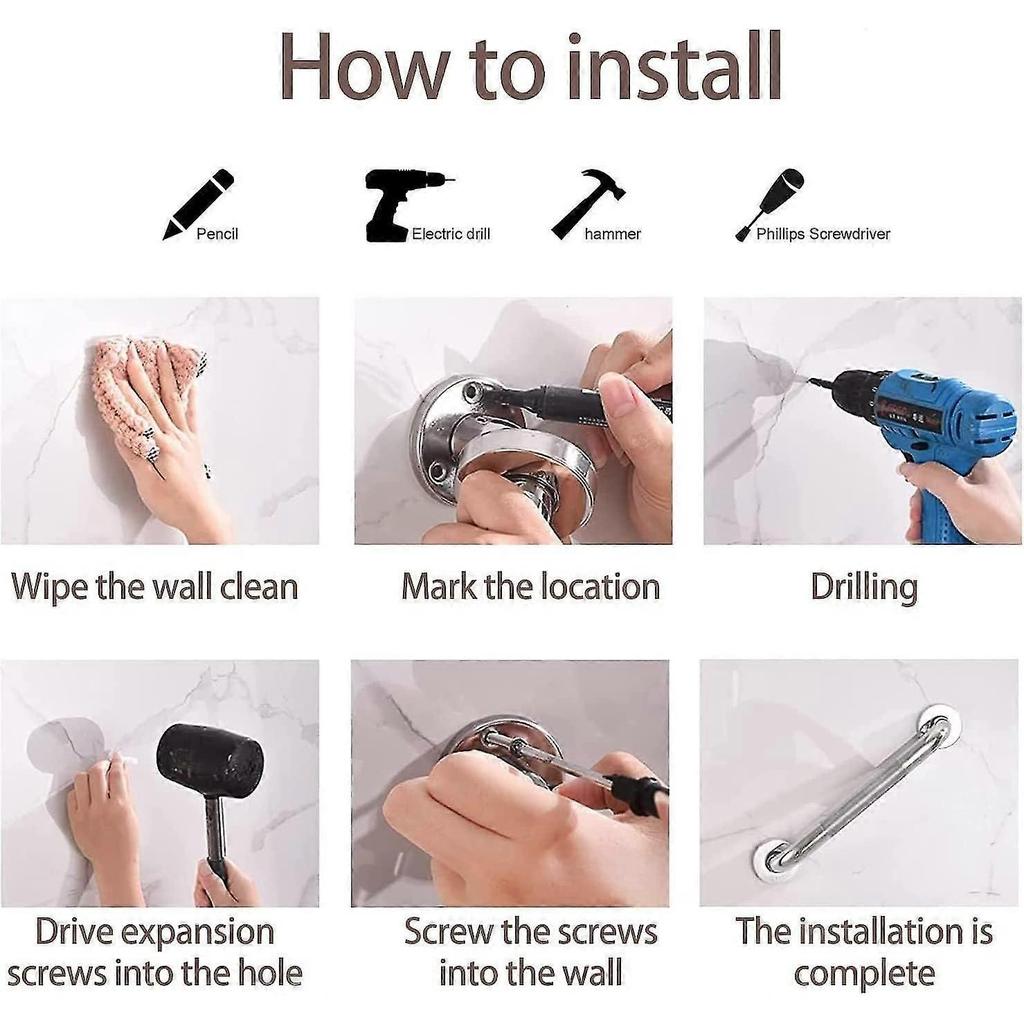 How to install

Pencil

Electric drill

hammer

Phillips Screwdriver

Wipe the wall clean

Mark the location

Drilling

Drive expansion screws into the hole

Screw the screws into the wall

The installation is complete