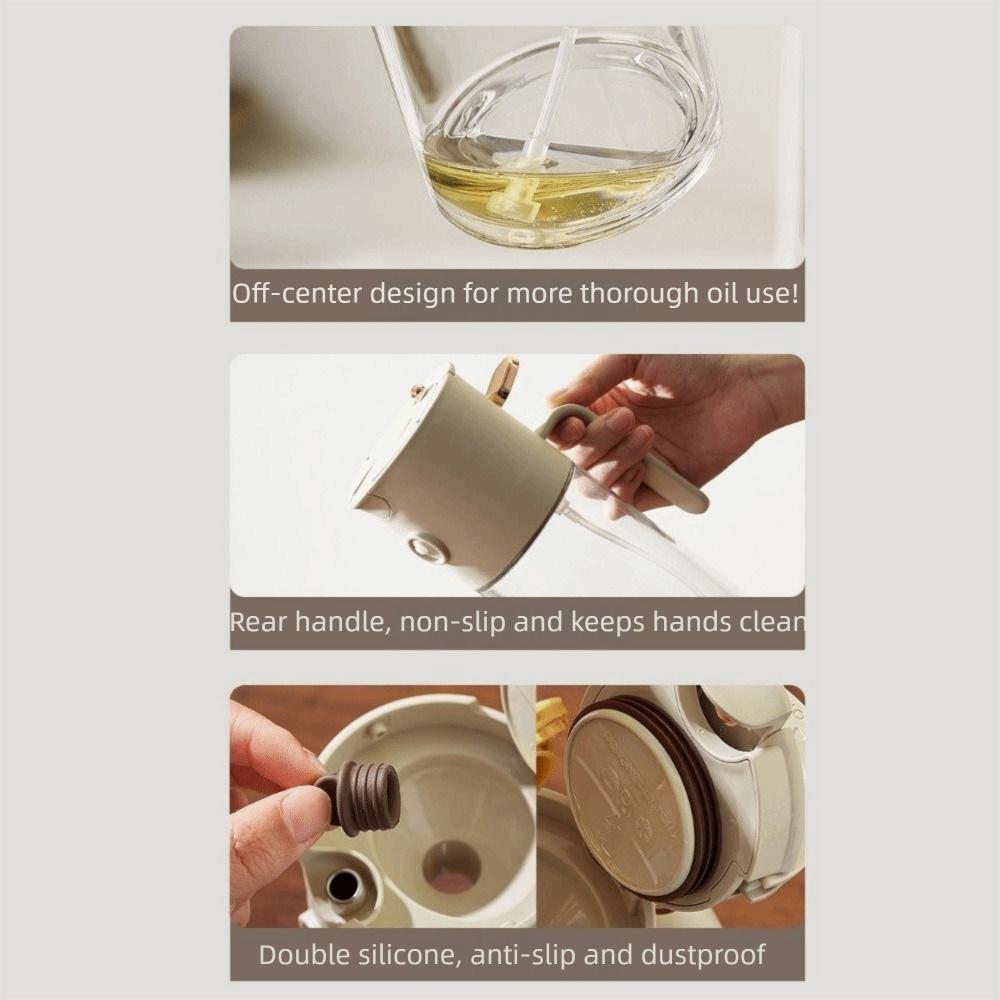 Off-center design for more thorough oil use!

Rear handle, non-slip and keeps hands clean

Double silicone, anti-slip and dustproof