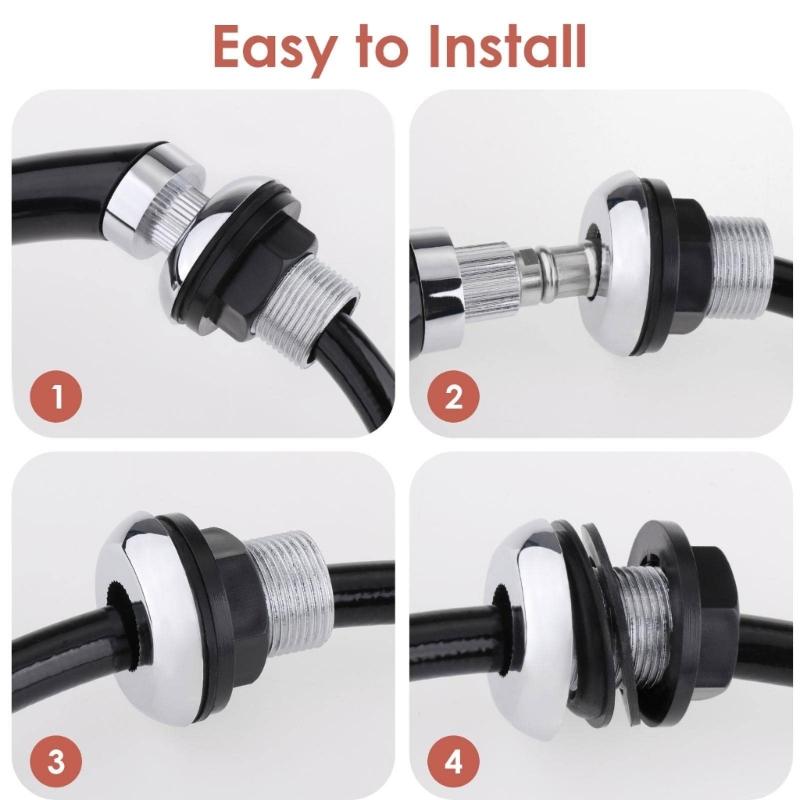 Easy to Install

1

2

3

4