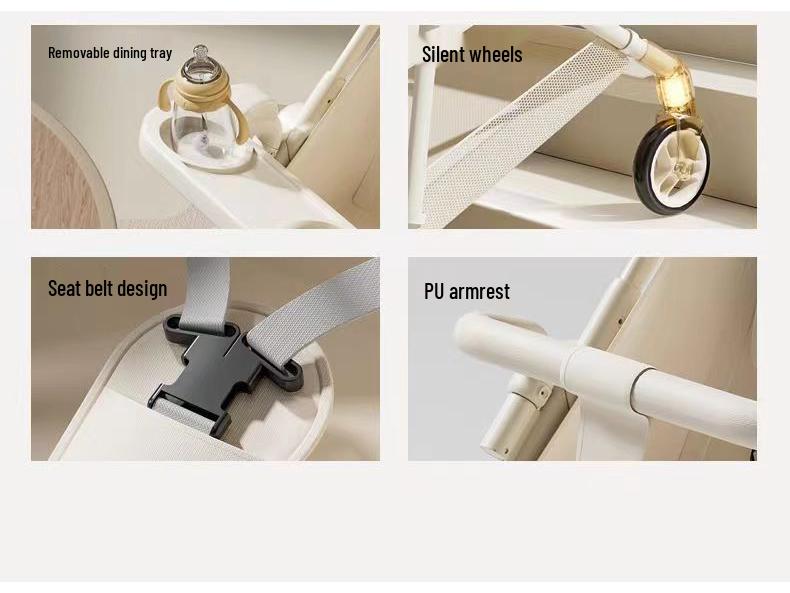 Removable dining tray

Silent wheels

Seat belt design

PU armrest