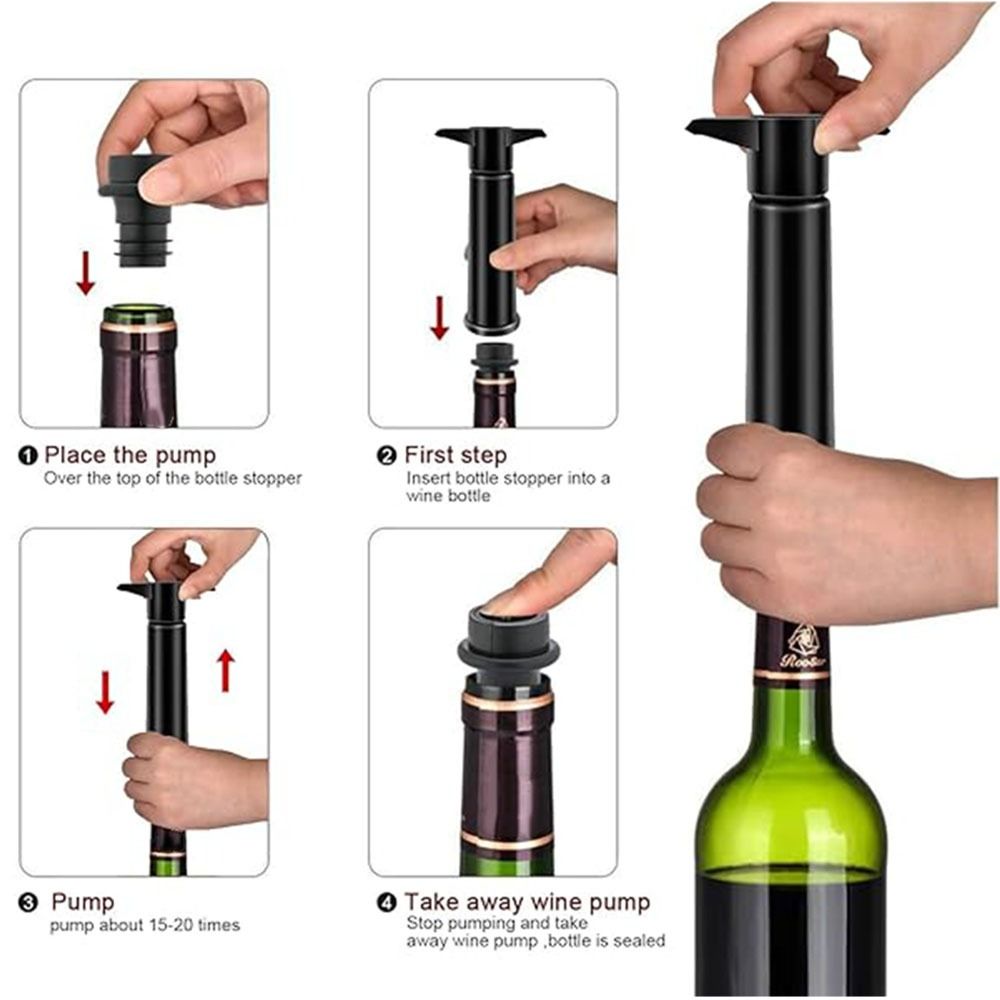 ❶ Place the pump
Over the top of the bottle stopper

❷ First step
Insert bottle stopper into a wine bottle

❸ Pump
pump about 15-20 times

❹ Take away wine pump
Stop pumping and take away wine pump ,bottle is sealed

RooStar