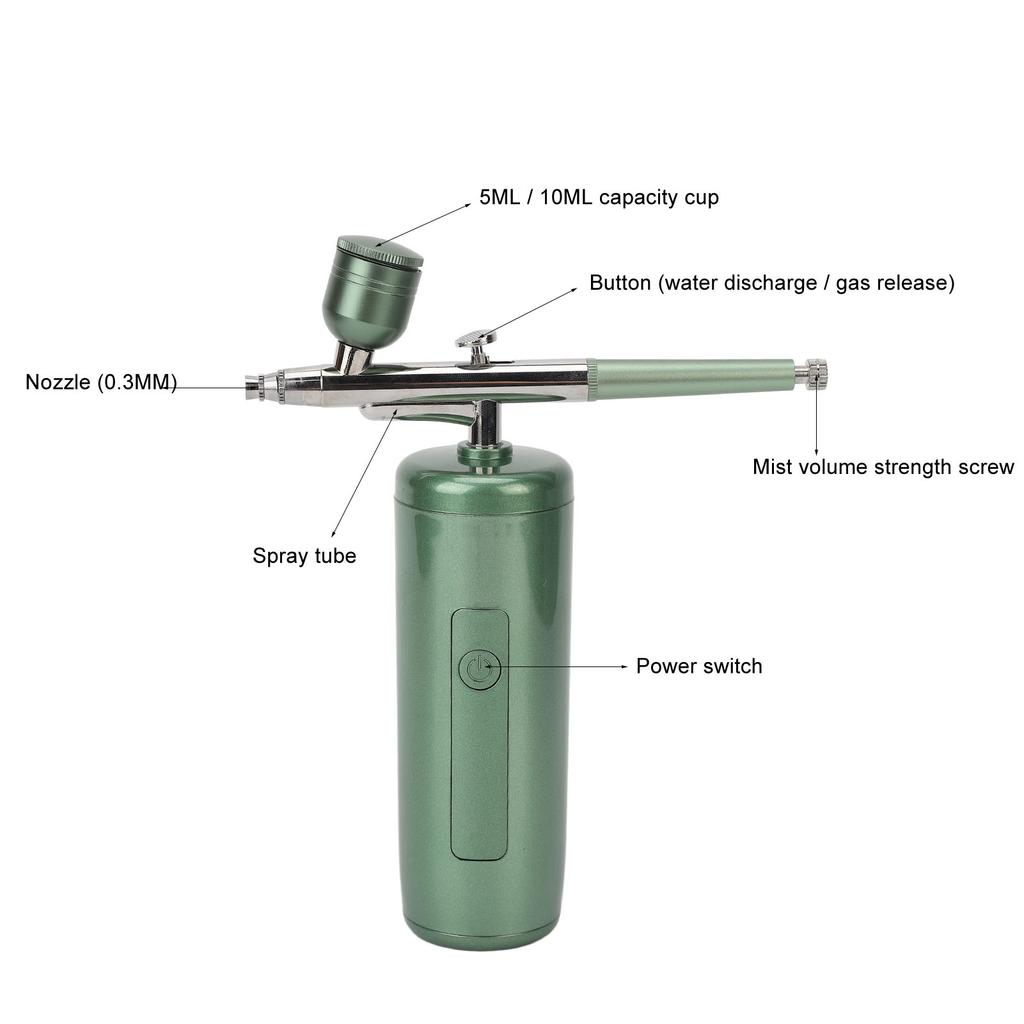 5ML / 10ML capacity cup

Button (water discharge / gas release)

Nozzle (0.3MM)

Mist volume strength screw

Spray tube

Power switch