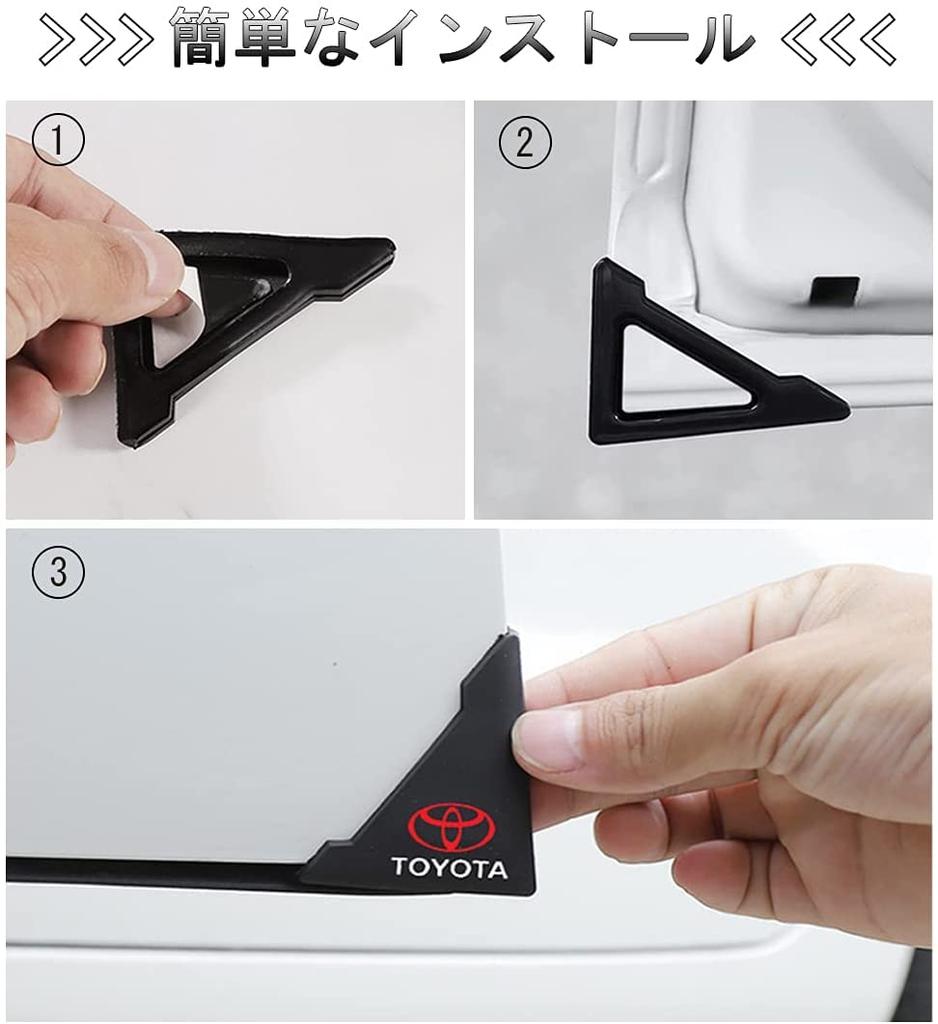 >>> 簡単なインストール <<<

①

②

③

TOYOTA