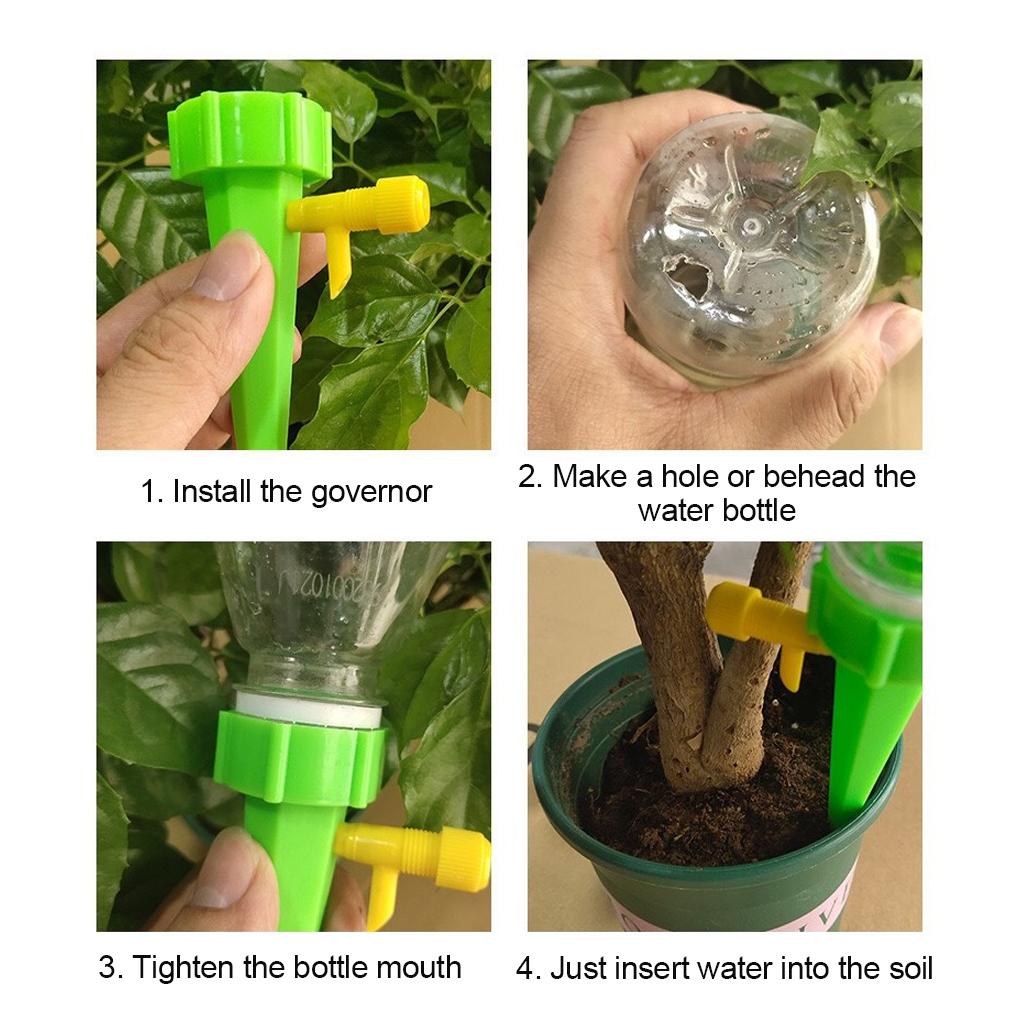 1. Install the governor

2. Make a hole or behead the water bottle

3. Tighten the bottle mouth

4. Just insert water into the soil