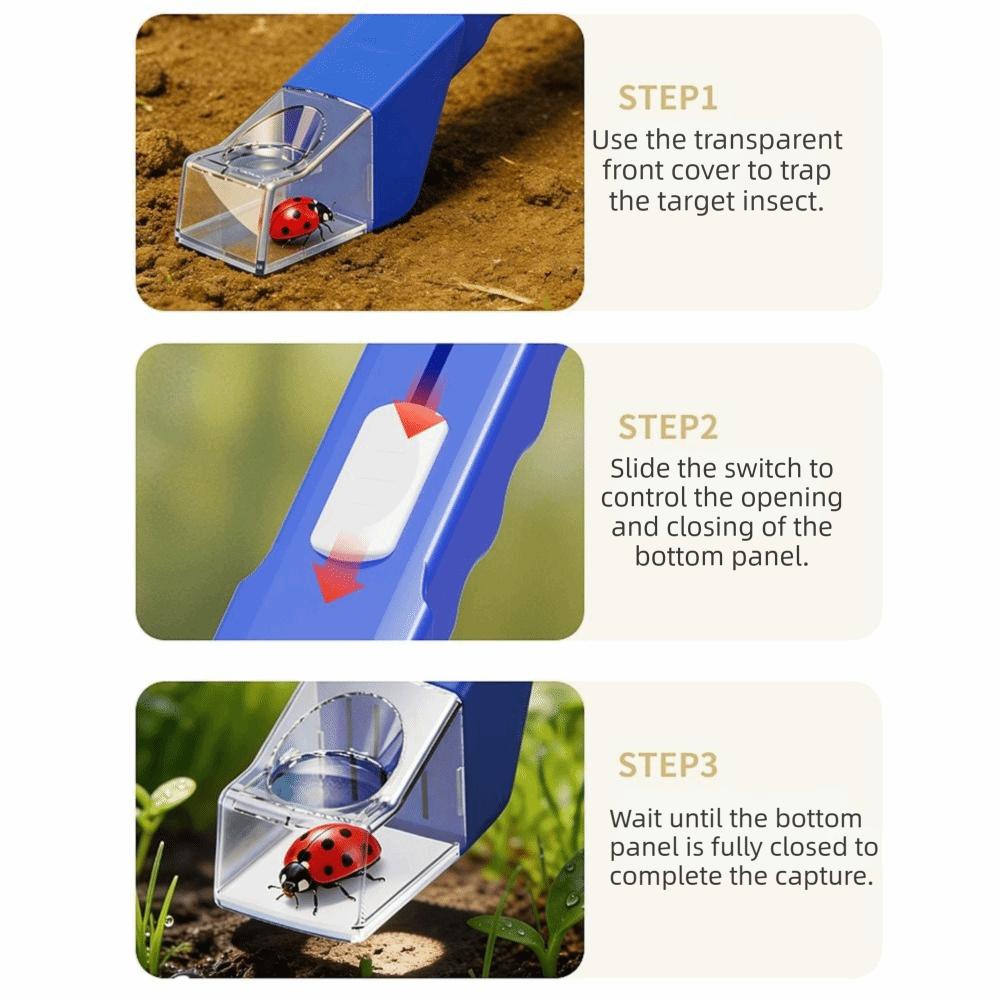 STEP1
Use the transparent front cover to trap the target insect.

STEP2
Slide the switch to control the opening and closing of the bottom panel.

STEP3
Wait until the bottom panel is fully closed to complete the capture.