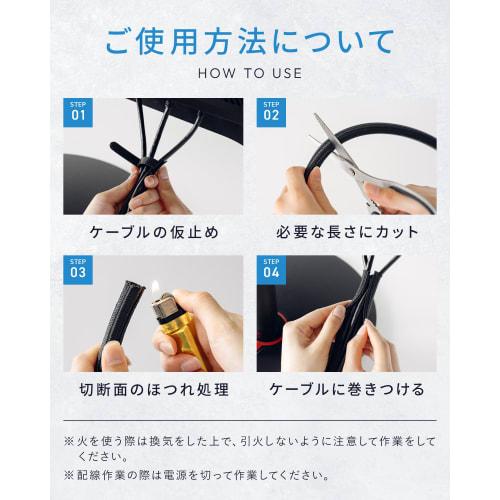 ご使用方法について

HOW TO USE

STEP 01

ケーブルの仮止め

STEP 02

必要な長さにカット

STEP 03

切断面のほつれ処理

STEP 04

ケーブルに巻きつける

※火を使う際は換気をした上で、引火しないように注意して作業をしてください。

※配線作業の際は電源を切って作業してください。