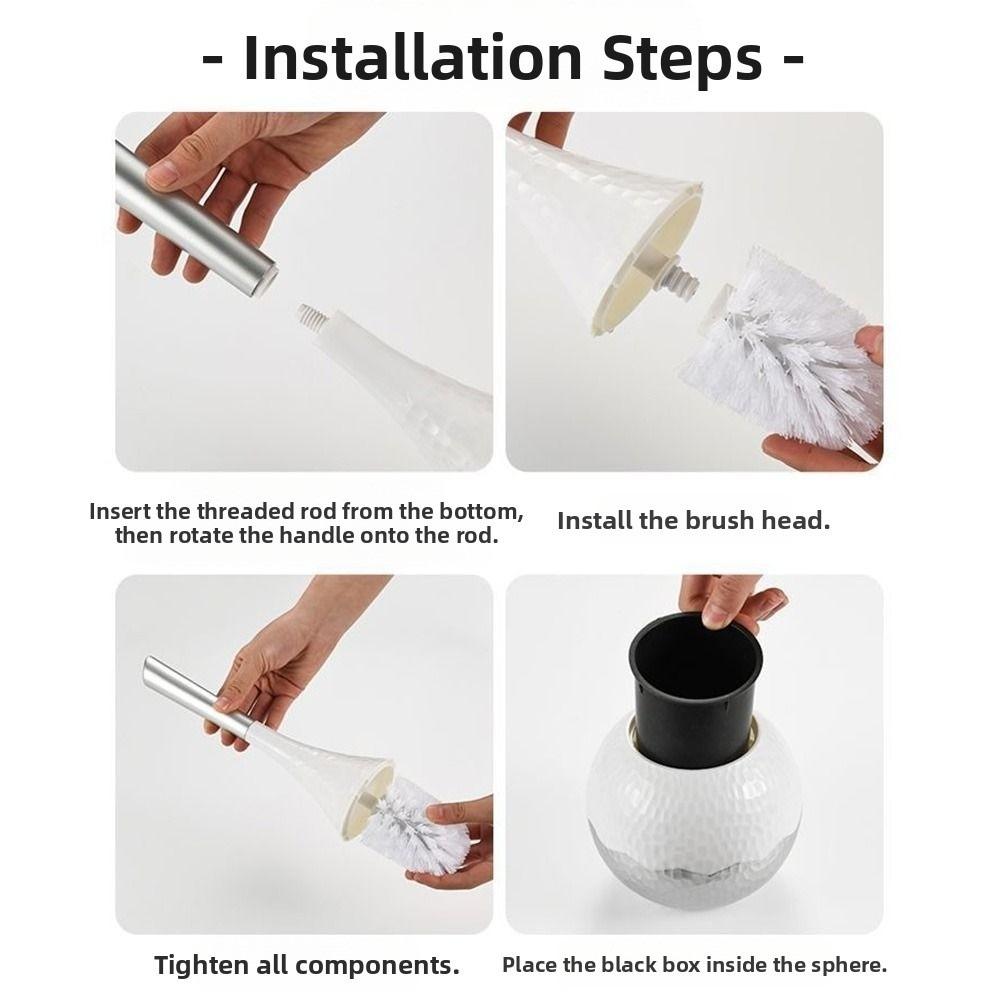 - Installation Steps -

Insert the threaded rod from the bottom, then rotate the handle onto the rod.

Install the brush head.

Tighten all components.

Place the black box inside the sphere.