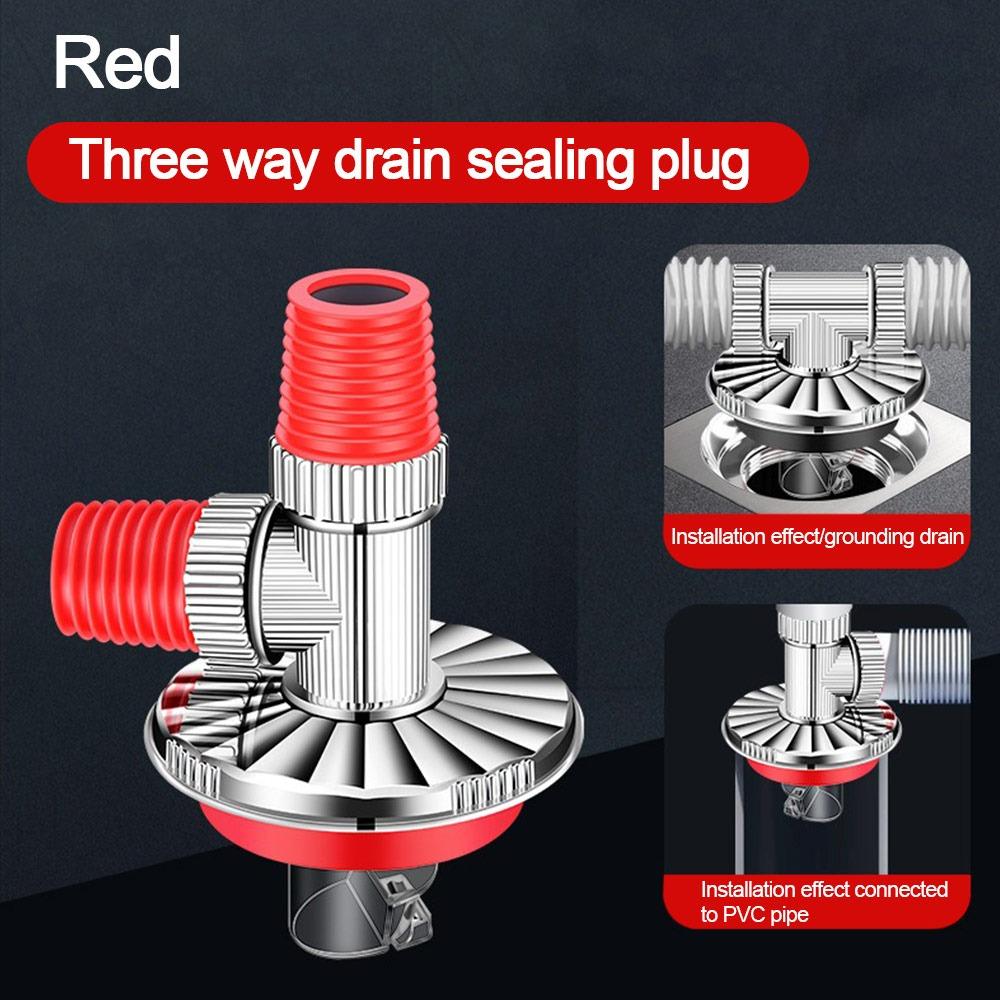 Red

Three way drain sealing plug

Installation effect/grounding drain

Installation effect connected to PVC pipe