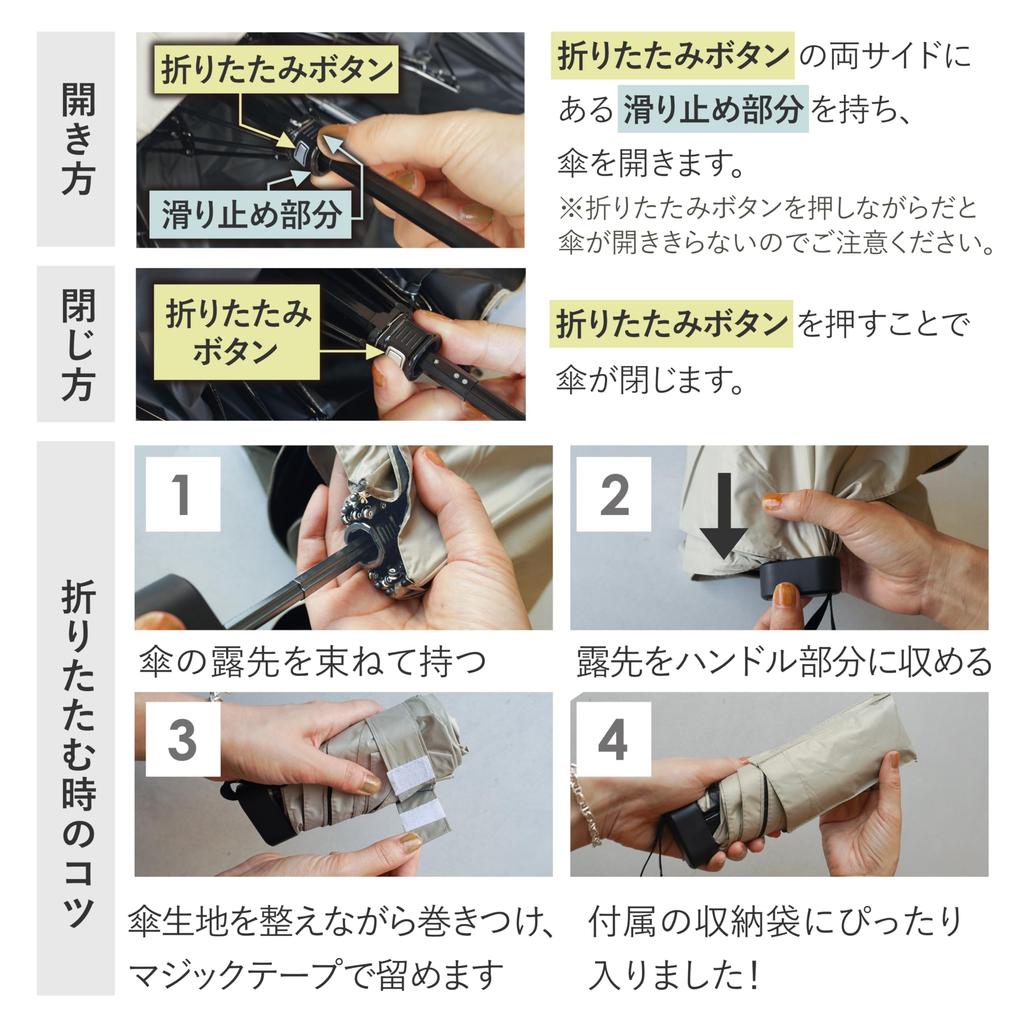 開き方

折りたたみボタン

滑り止め部分

折りたたみボタンの両サイドにある滑り止め部分を持ち、傘を開きます。
※折りたたみボタンを押しながらだと傘が開ききらないのでご注意ください。

閉じ方

折りたたみボタン

折りたたみボタンを押すことで傘が閉じます。

折りたたむ時のコツ

1
傘の露先を束ねて持つ

2
露先をハンドル部分に収める

3
傘生地を整えながら巻きつけ、マジックテープで留めます

4
付属の収納袋にぴったり入りました！