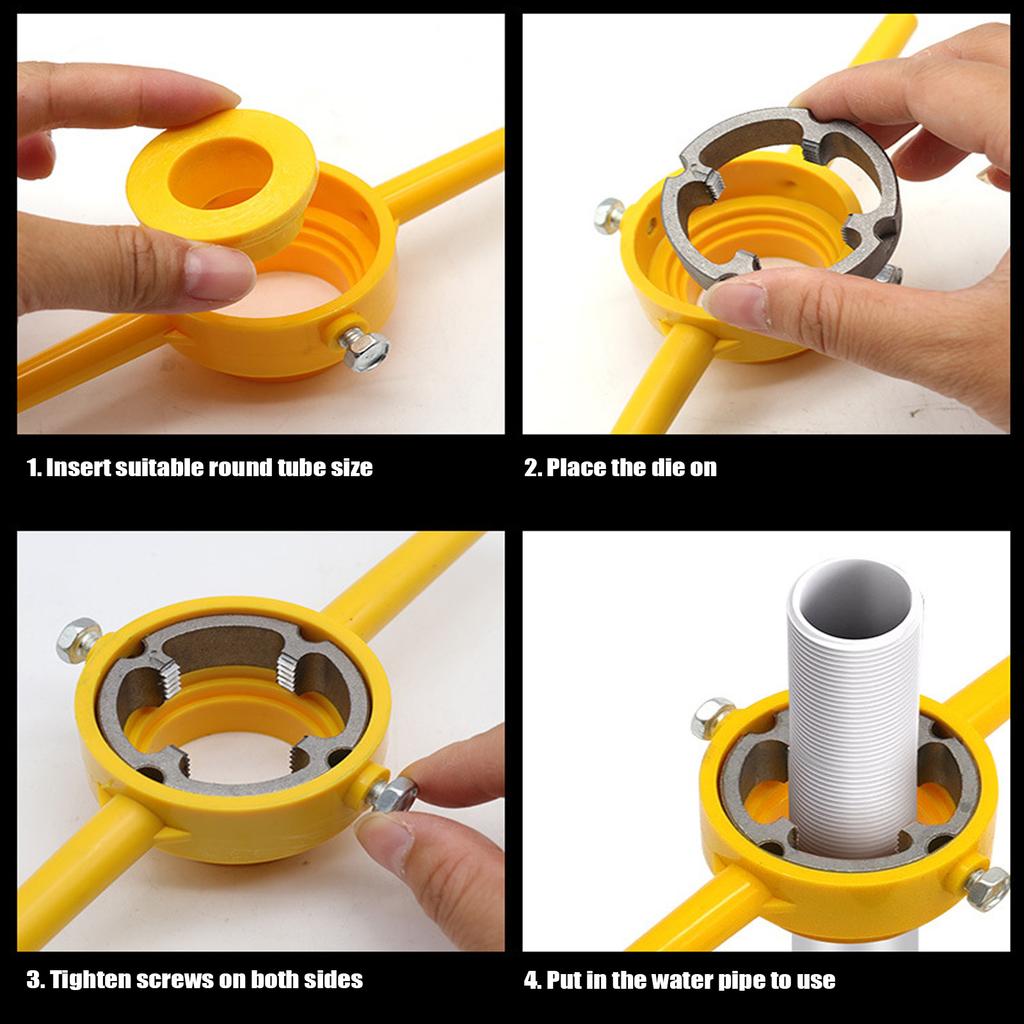 1. Insert suitable round tube size

2. Place the die on

3. Tighten screws on both sides

4. Put in the water pipe to use