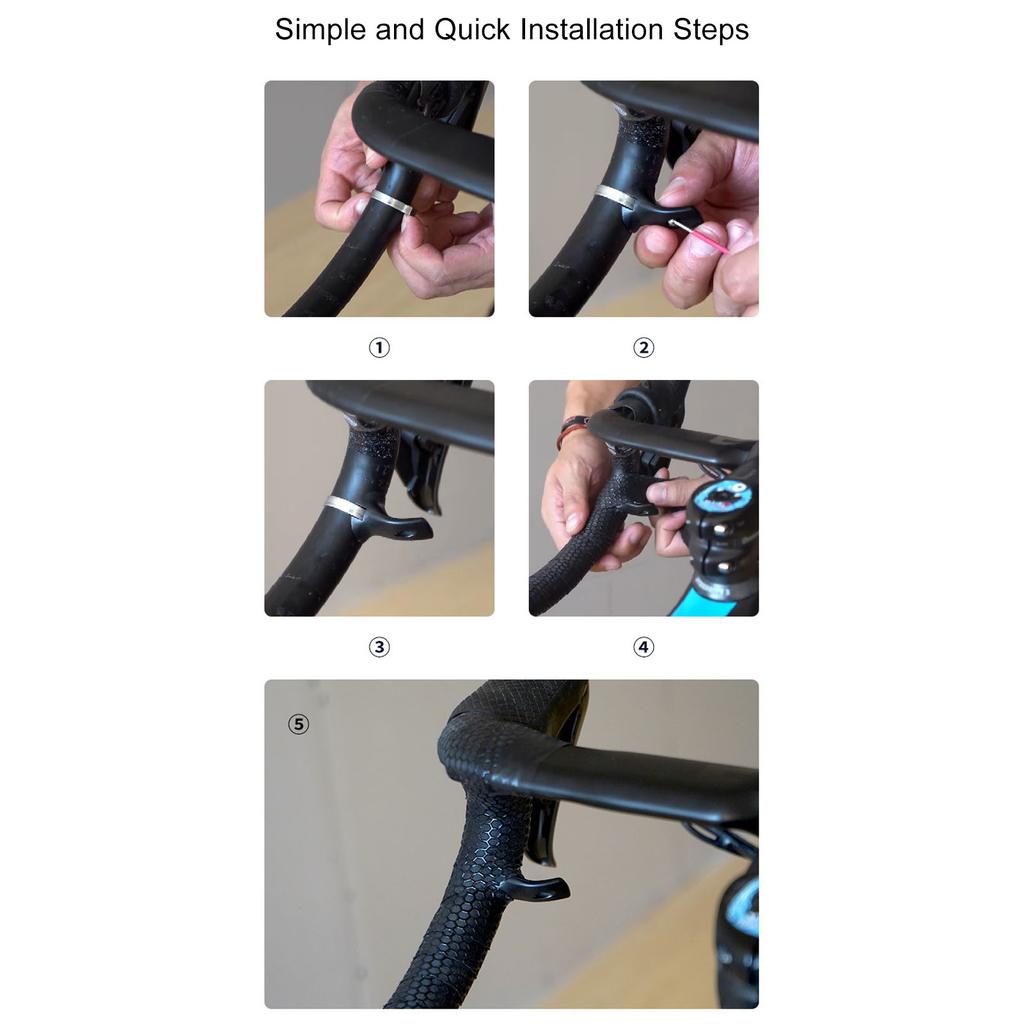 Simple and Quick Installation Steps

①

②

③

④

⑤