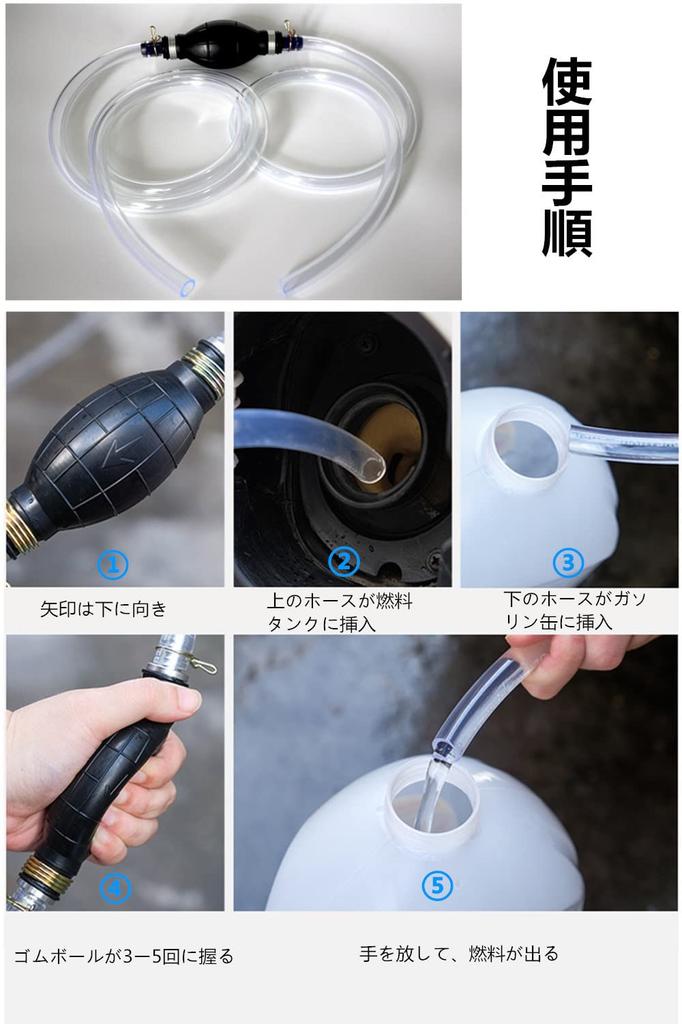 使用手順

①
矢印は下に向き

②
上のホースが燃料タンクに挿入

③
下のホースがガソリン缶に挿入

④
ゴムボールが3ー5回に握る

⑤
手を放して、燃料が出る