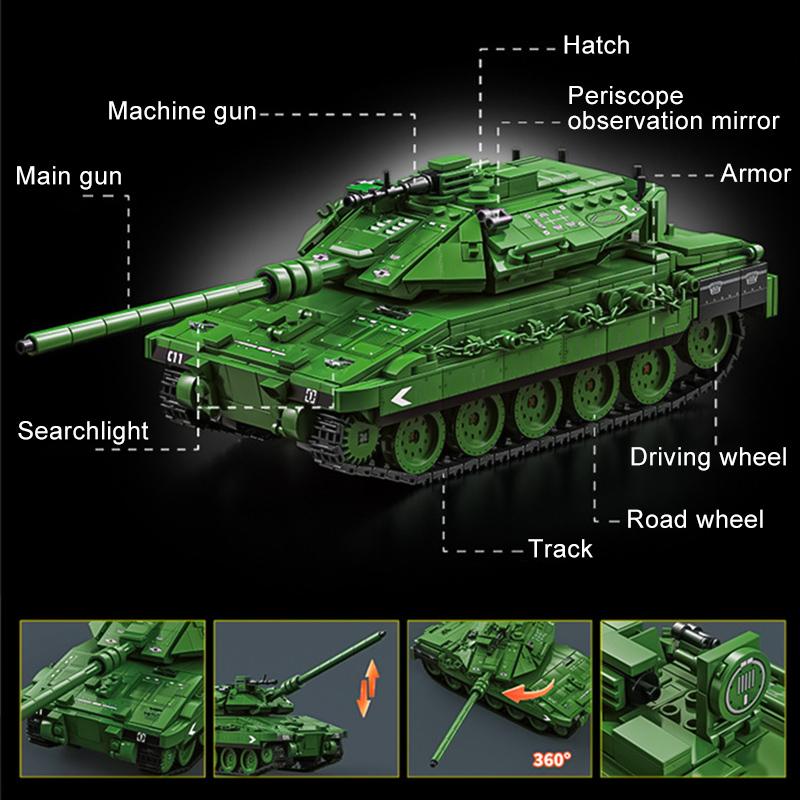 Hatch

Machine gun

Periscope observation mirror

Main gun

Armor

C11

Searchlight

Driving wheel

Road wheel

Track

360°