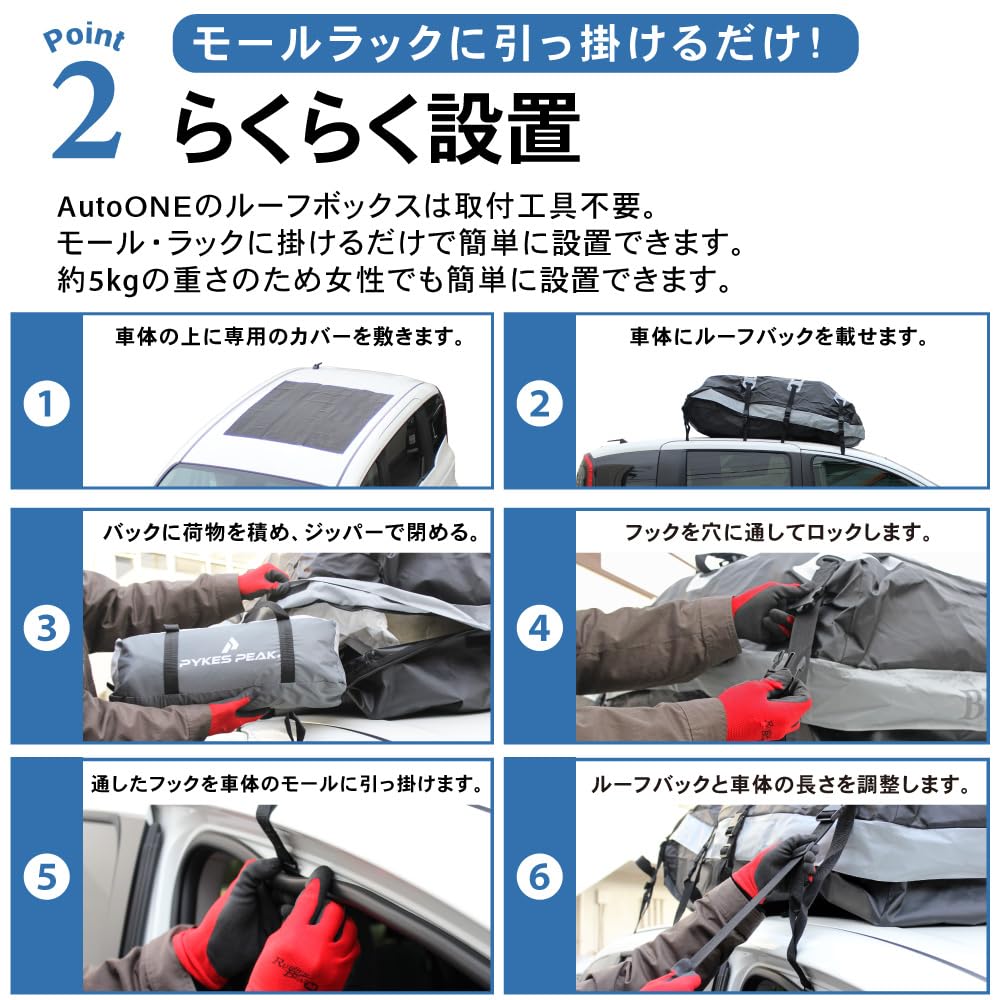 Point 2

モールラックに引っ掛けるだけ！

らくらく設置

AutoONEのルーフボックスは取付工具不要。
モール・ラックに掛けるだけで簡単に設置できます。
約5kgの重さのため女性でも簡単に設置できます。

1 車体の上に専用のカバーを敷きます。

2 車体にルーフバックを載せます。

3 バックに荷物を積め、ジッパーで閉める。

PYKES PEAK

4 フックを穴に通してロックします。

5 通したフックを車体のモールに引っ掛けます。

6 ルーフバックと車体の長さを調整します。