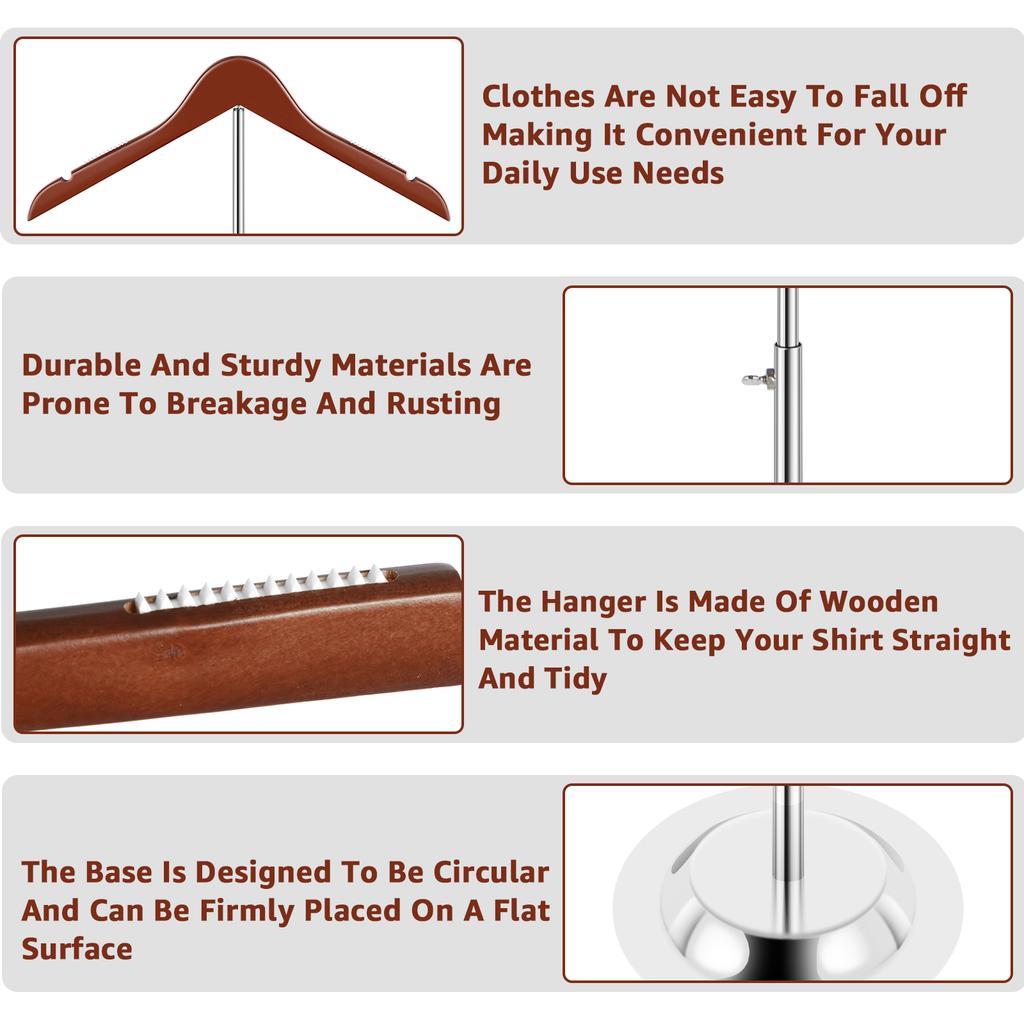 Clothes Are Not Easy To Fall Off Making It Convenient For Your Daily Use Needs

Durable And Sturdy Materials Are Prone To Breakage And Rusting

The Hanger Is Made Of Wooden Material To Keep Your Shirt Straight And Tidy

The Base Is Designed To Be Circular And Can Be Firmly Placed On A Flat Surface