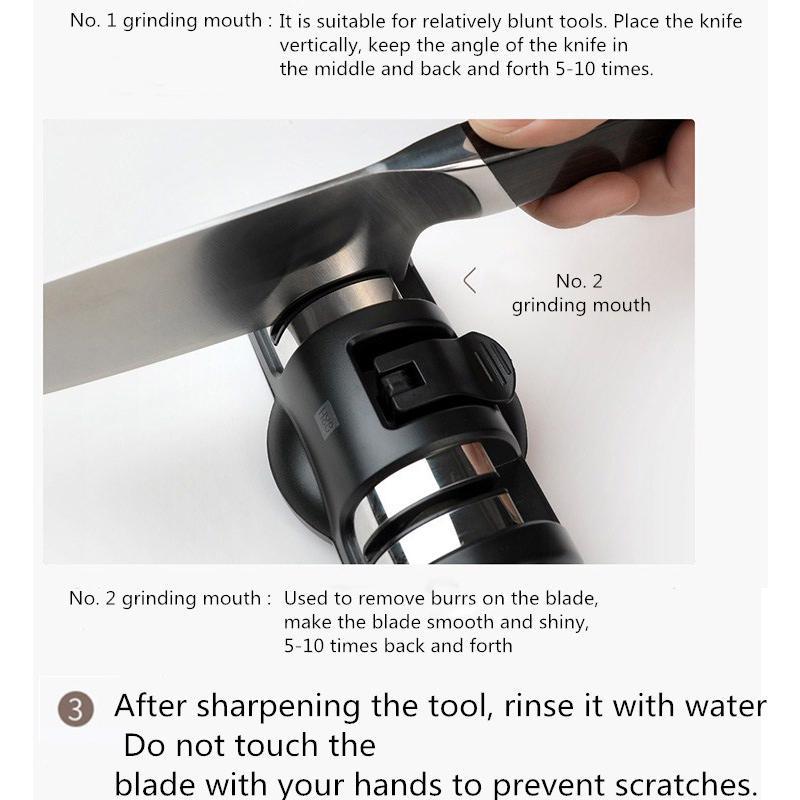 No. 1 grinding mouth : It is suitable for relatively blunt tools. Place the knife vertically, keep the angle of the knife in the middle and back and forth 5-10 times.

No. 2 grinding mouth

No. 2 grinding mouth : Used to remove burrs on the blade, make the blade smooth and shiny, 5-10 times back and forth

3 After sharpening the tool, rinse it with water
Do not touch the
blade with your hands to prevent scratches.