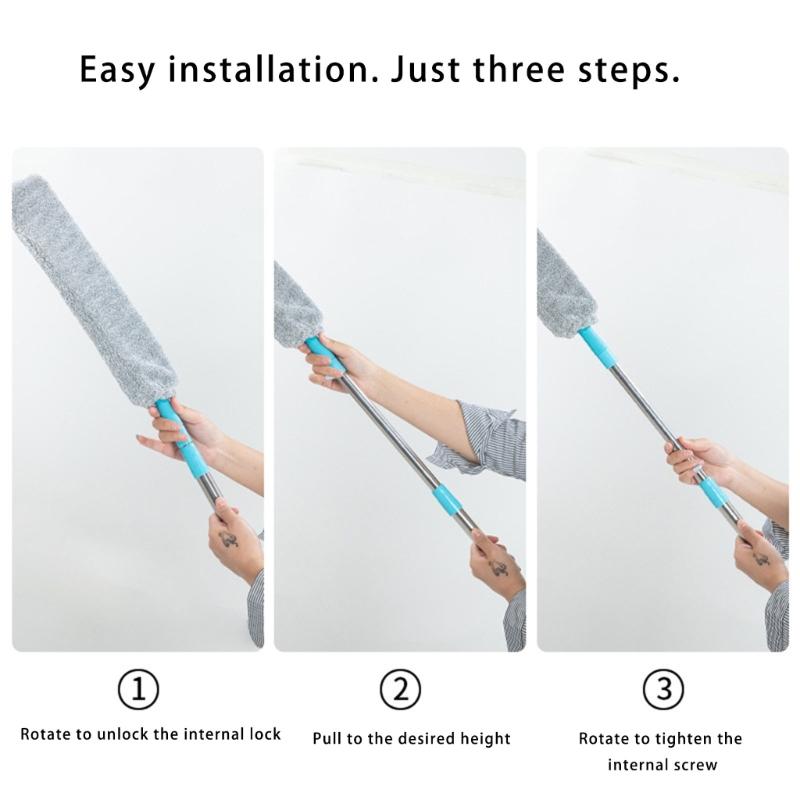 Easy installation. Just three steps.

①
Rotate to unlock the internal lock

②
Pull to the desired height

③
Rotate to tighten the internal screw